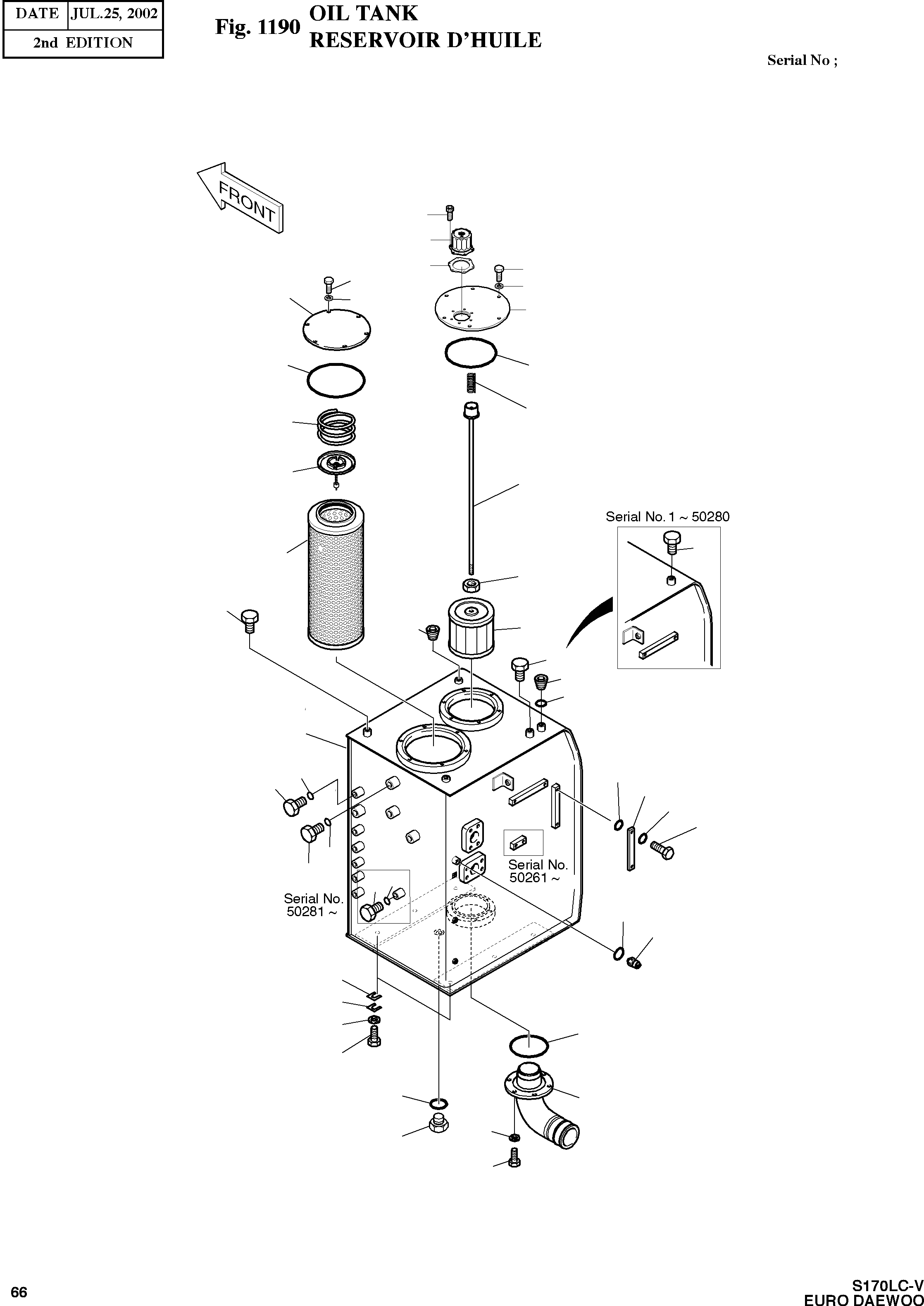 | DATE | JUL.25, 2002 |
|---|---|
| 2nd EDITION | |

Fig. 1190 OIL TANK
RESERVOIR D'HUILE

Serial No ;

FRONT

Serial No. 1 ~ 50280

Serial No. 50261 ~

Serial No. 50281 ~

66

S170LC-V
EURO DAEWOO