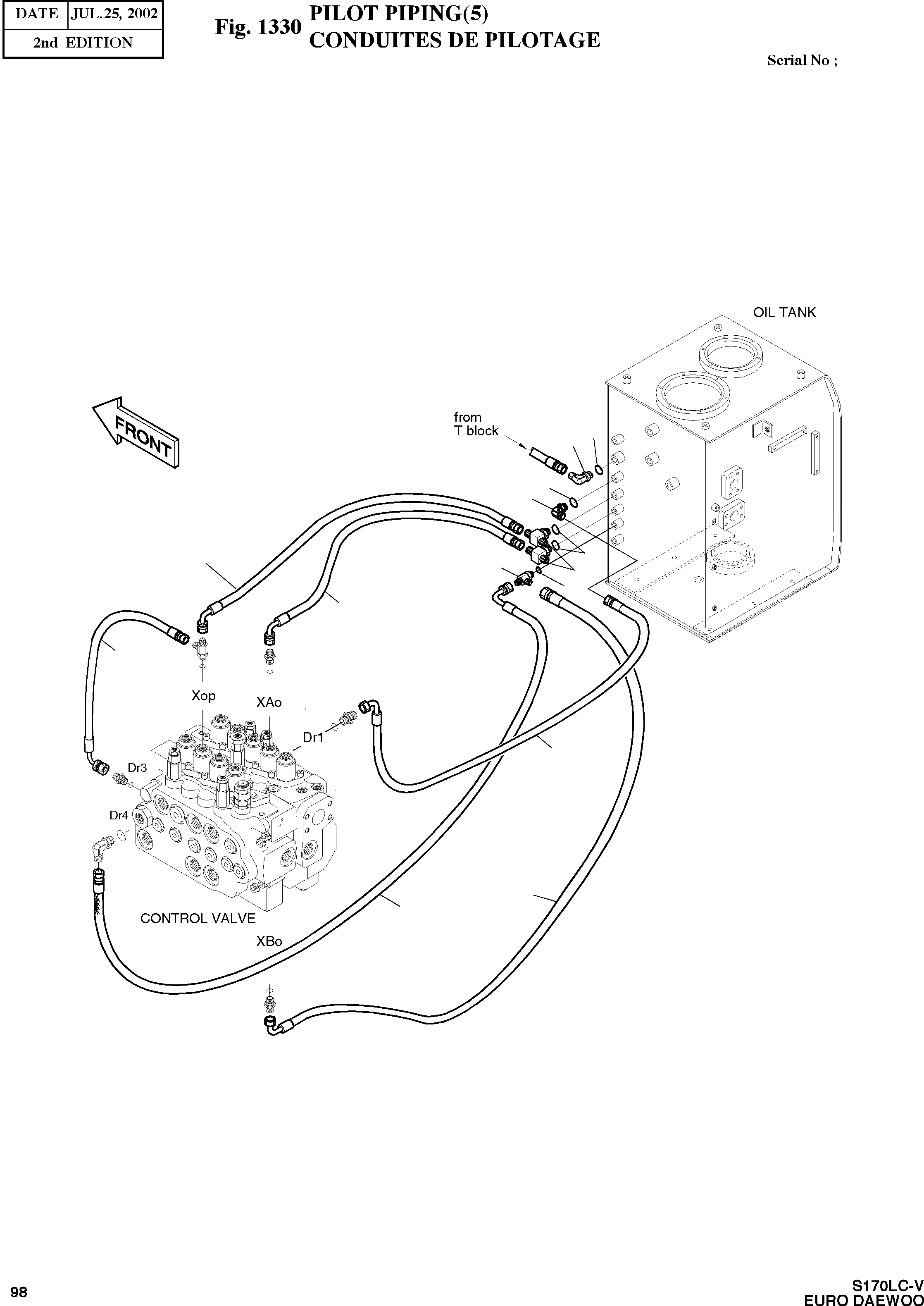 | DATE | JUL.25, 2002 |
|---|---|
| 2nd EDITION | |

Fig. 1330 PILOT PIPING(5)
CONDUITES DE PILOTAGE

Serial No ;

OIL TANK

FRONT

from
T block

Xop

XAo

Dr1

Dr3

Dr4

CONTROL VALVE

XBo

98

S170LC-V
EURO DAEWOO