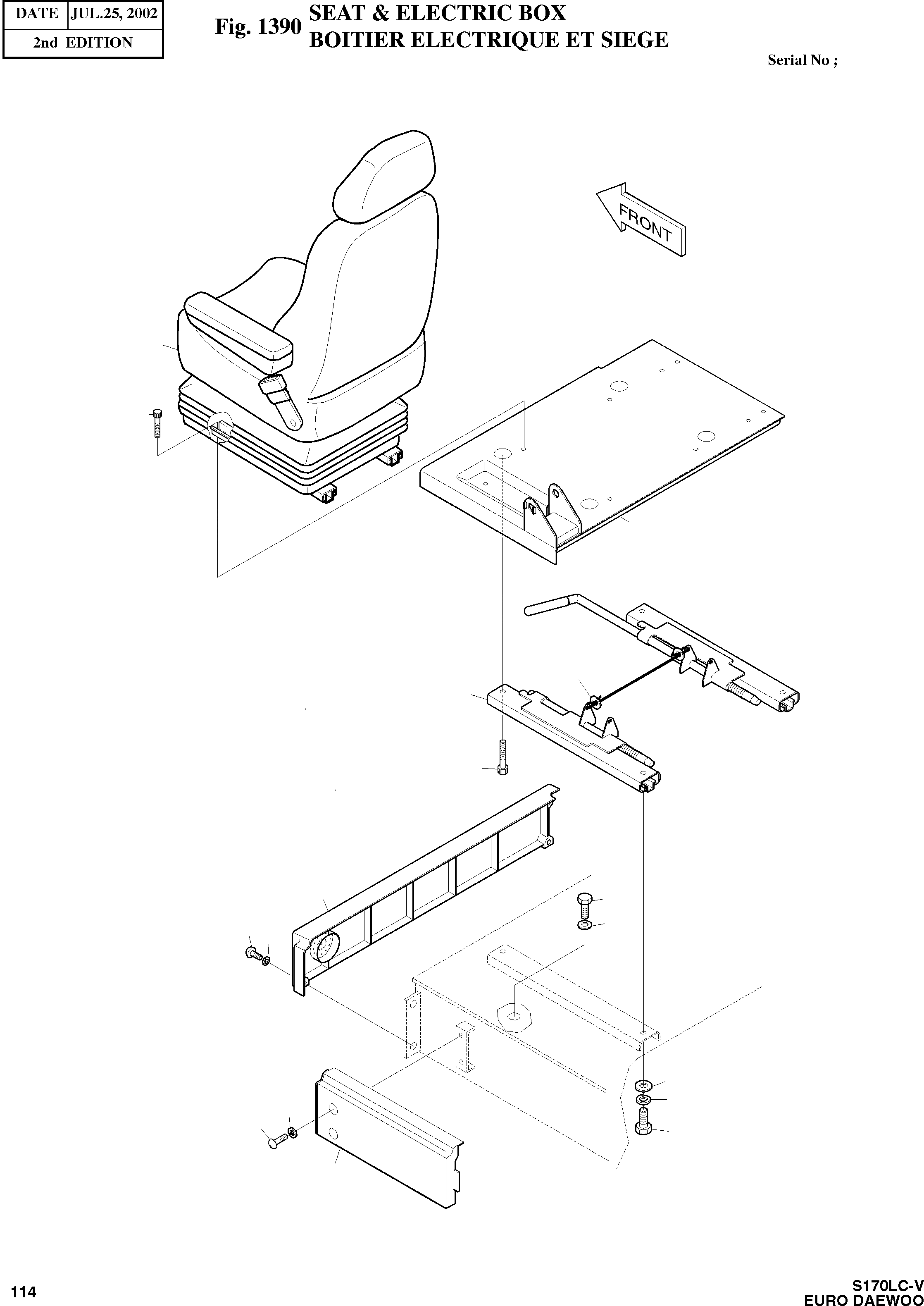 | DATE | JUL.25, 2002 |
|---|---|
| 2nd EDITION | |

Fig. 1390 SEAT & ELECTRIC BOX
BOITIER ELECTRIQUE ET SIEGE

Serial No ;

FRONT

114

S170LC-V
EURO DAEWOO