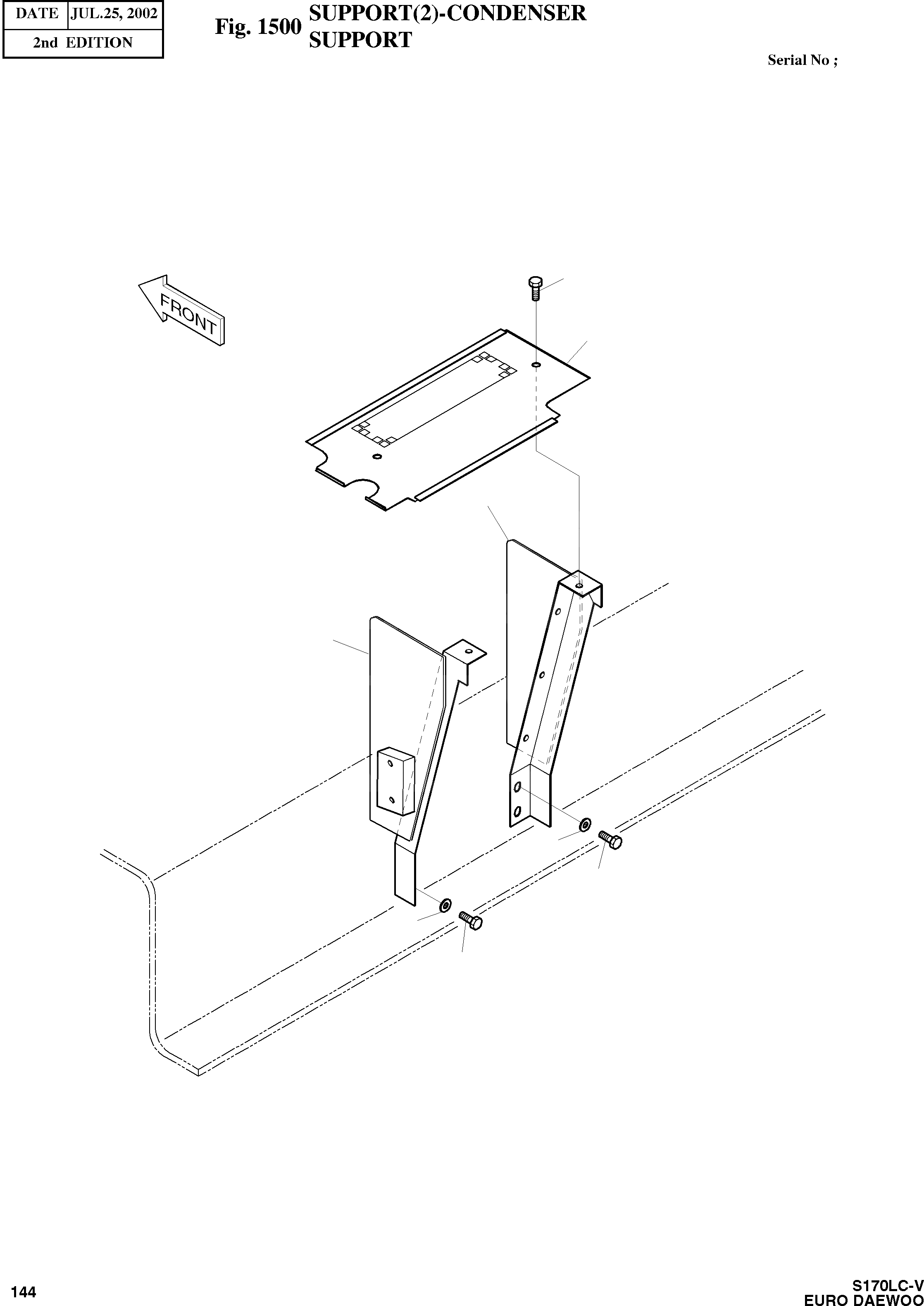 | DATE | JUL.25, 2002 |
|---|---|
| 2nd EDITION | |

Fig. 1500 SUPPORT(2)-CONDENSER SUPPORT

Serial No ;

FRONT

144

S170LC-V
EURO DAEWOO