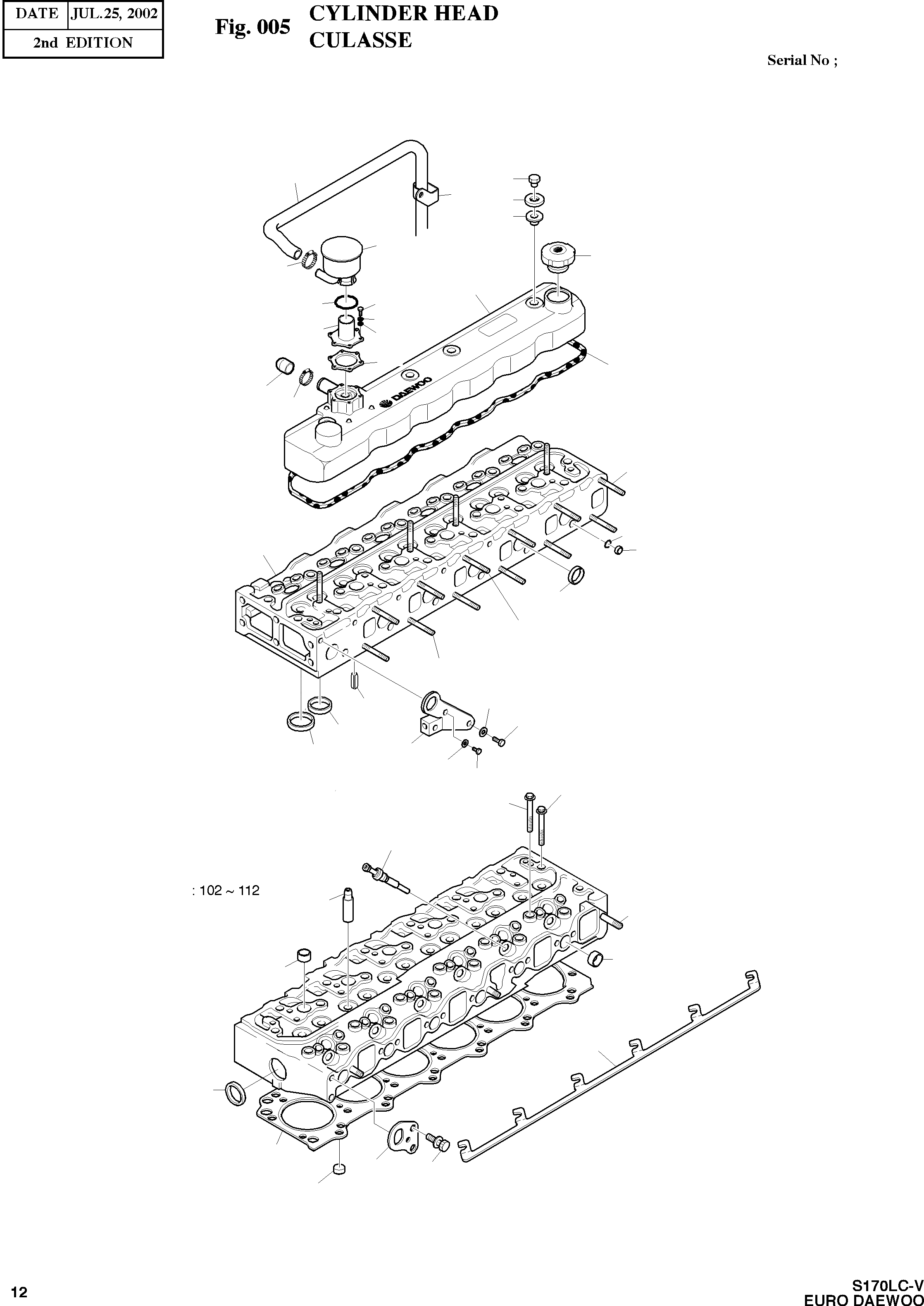 | DATE | JUL.25, 2002 |
|---|---|
| 2nd EDITION | |

Fig. 005 CYLINDER HEAD
CULASSE

Serial No ;

DAEWOO

: 102 ~ 112

12

S170LC-V
EURO DAEWOO