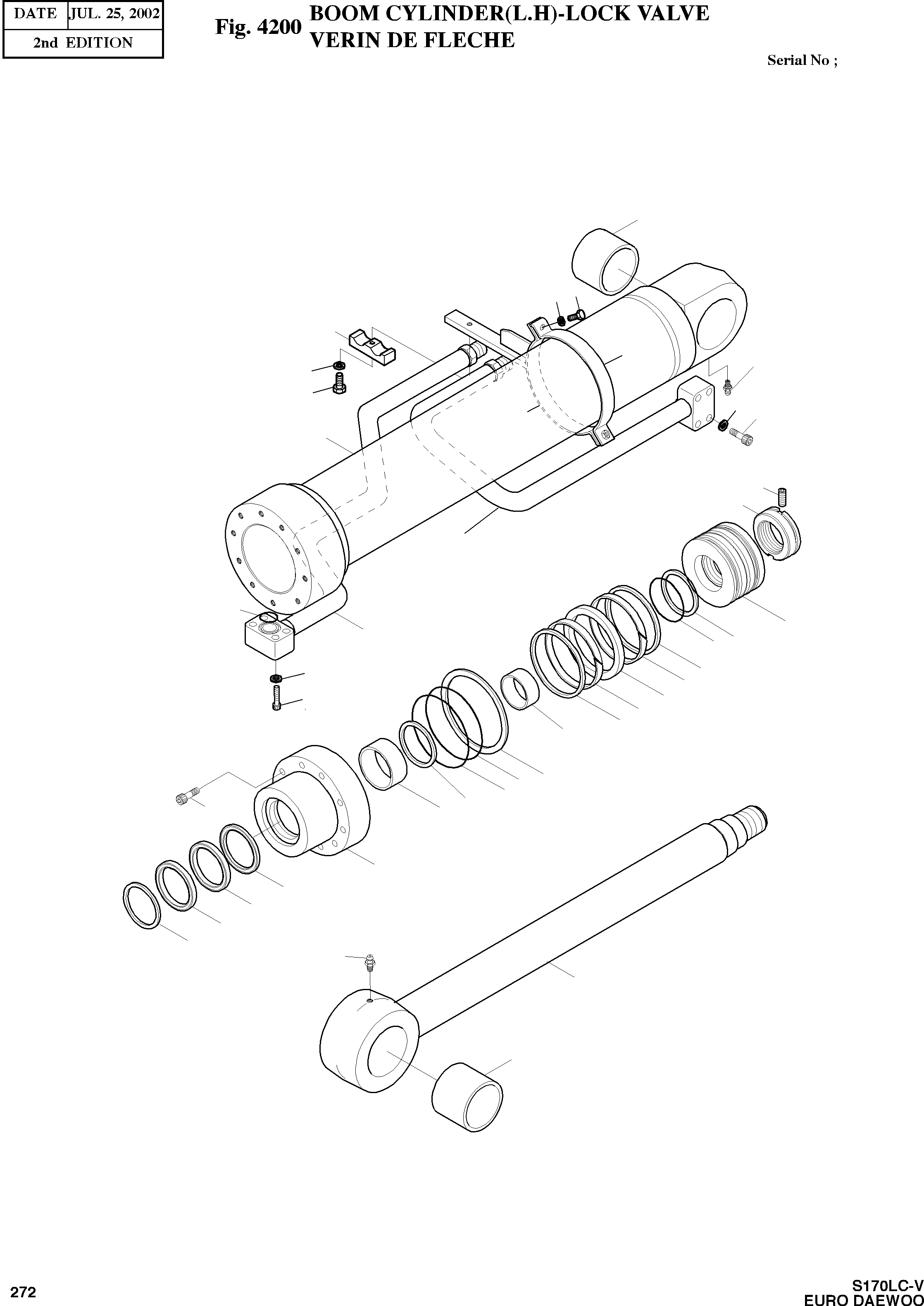 | DATE | JUL. 25, 2002 |
|---|---|
| 2nd EDITION | |

Fig. 4200 BOOM CYLINDER(L.H)-LOCK VALVE
VERIN DE FLECHE

Serial No ;

272

S170LC-V
EURO DAEWOO