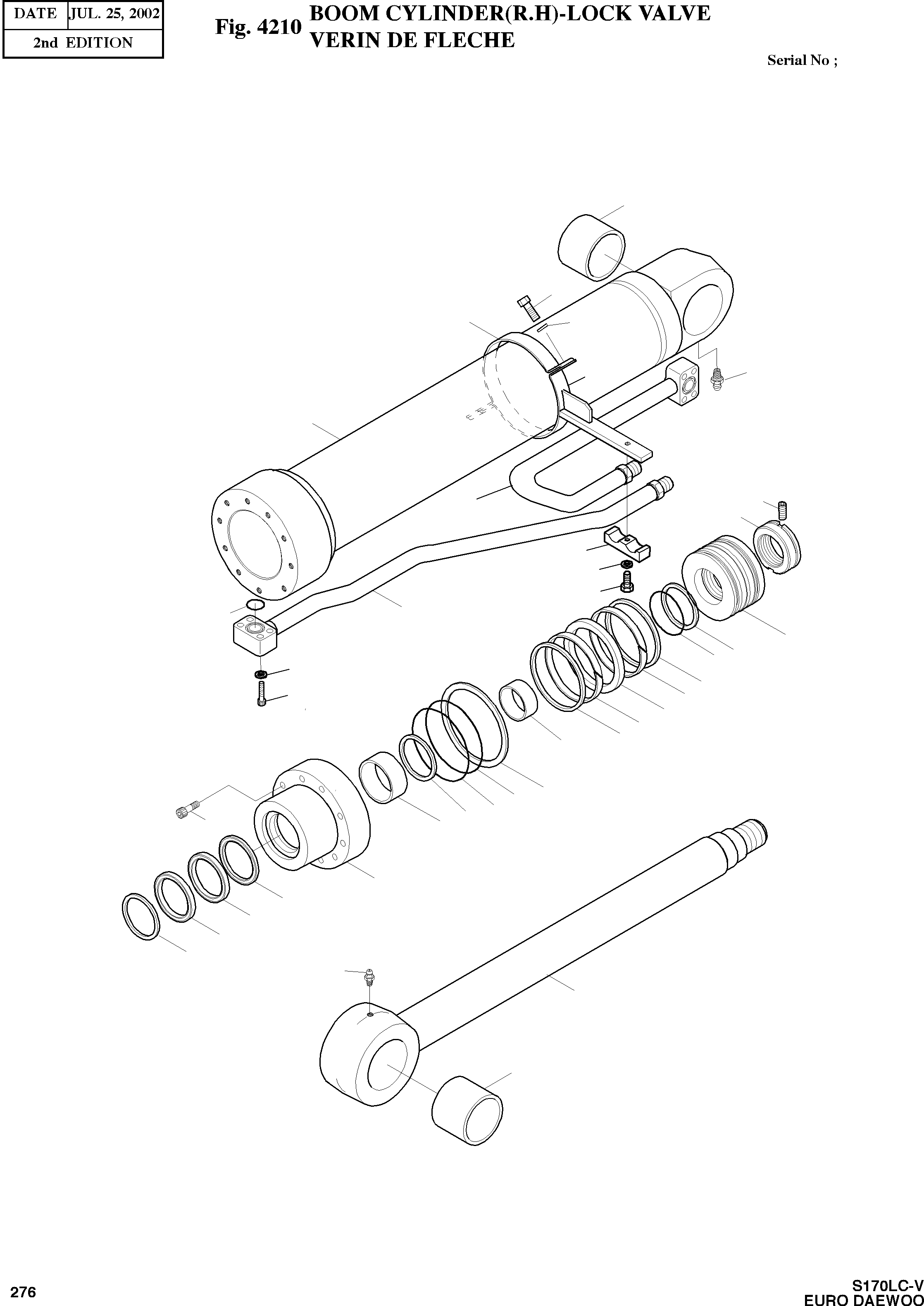 | DATE | JUL. 25, 2002 |
|---|---|
| 2nd EDITION | |

Fig. 4210 BOOM CYLINDER(R.H)-LOCK VALVE
VERIN DE FLECHE

Serial No ;

276

S170LC-V
EURO DAEWOO