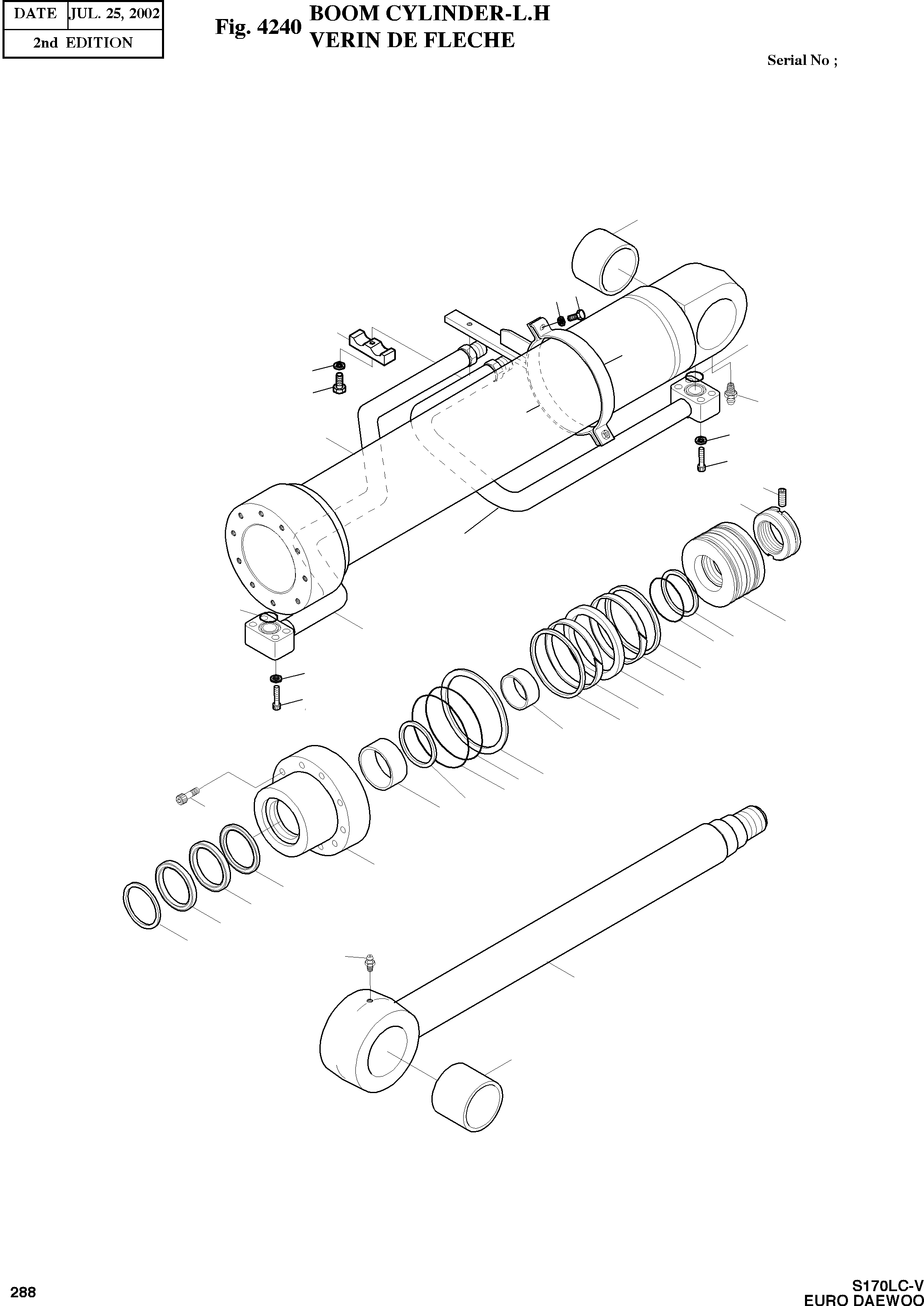 | DATE | JUL. 25, 2002 |
|---|---|
| 2nd EDITION | |

Fig. 4240 BOOM CYLINDER-L.H
VERIN DE FLECHE

Serial No ;

288

S170LC-V
EURO DAEWOO