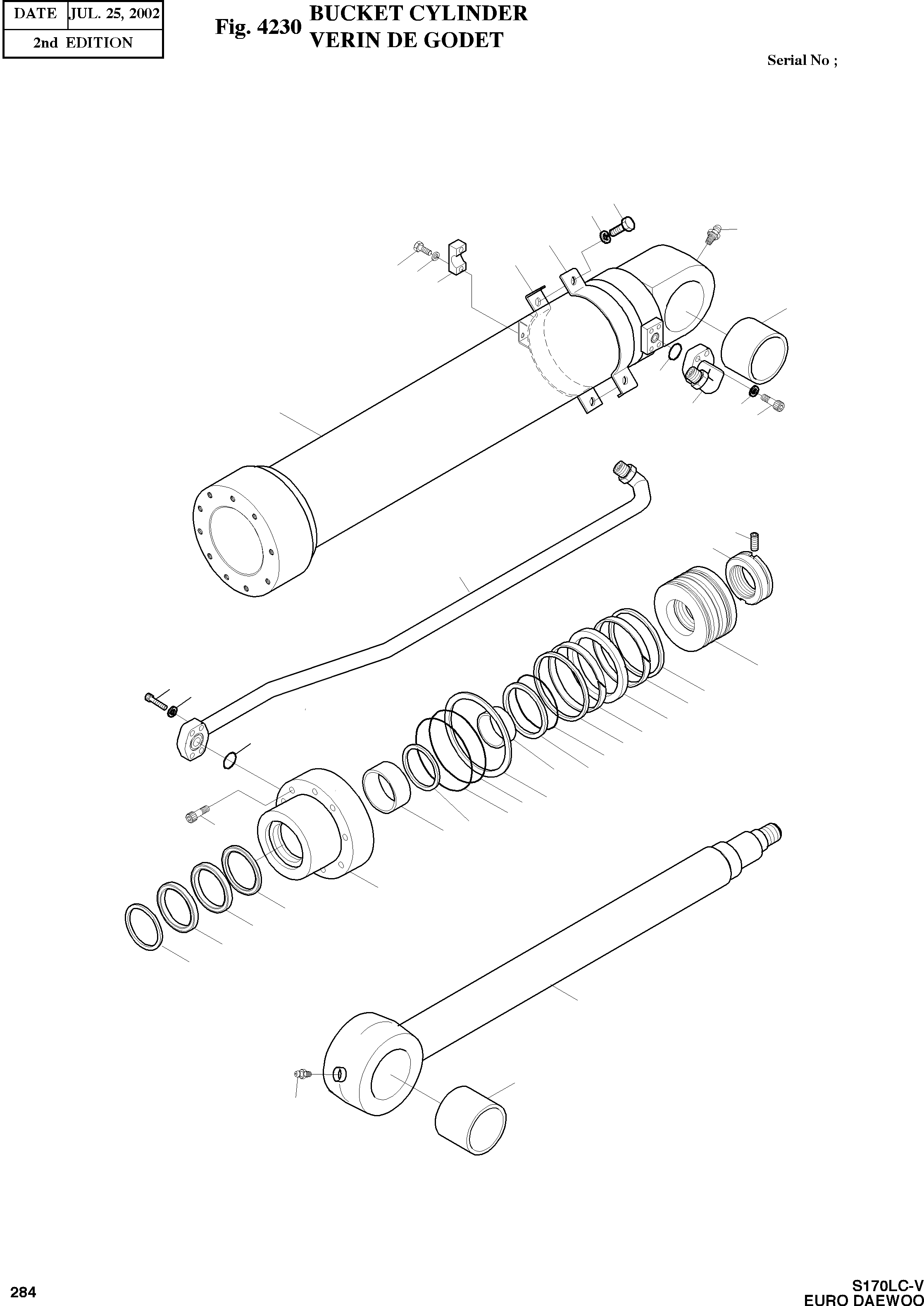 | DATE | JUL. 25, 2002 |
|---|---|
| 2nd EDITION | |

Fig. 4230 BUCKET CYLINDER
VERIN DE GODET

Serial No ;

284

S170LC-V
EURO DAEWOO