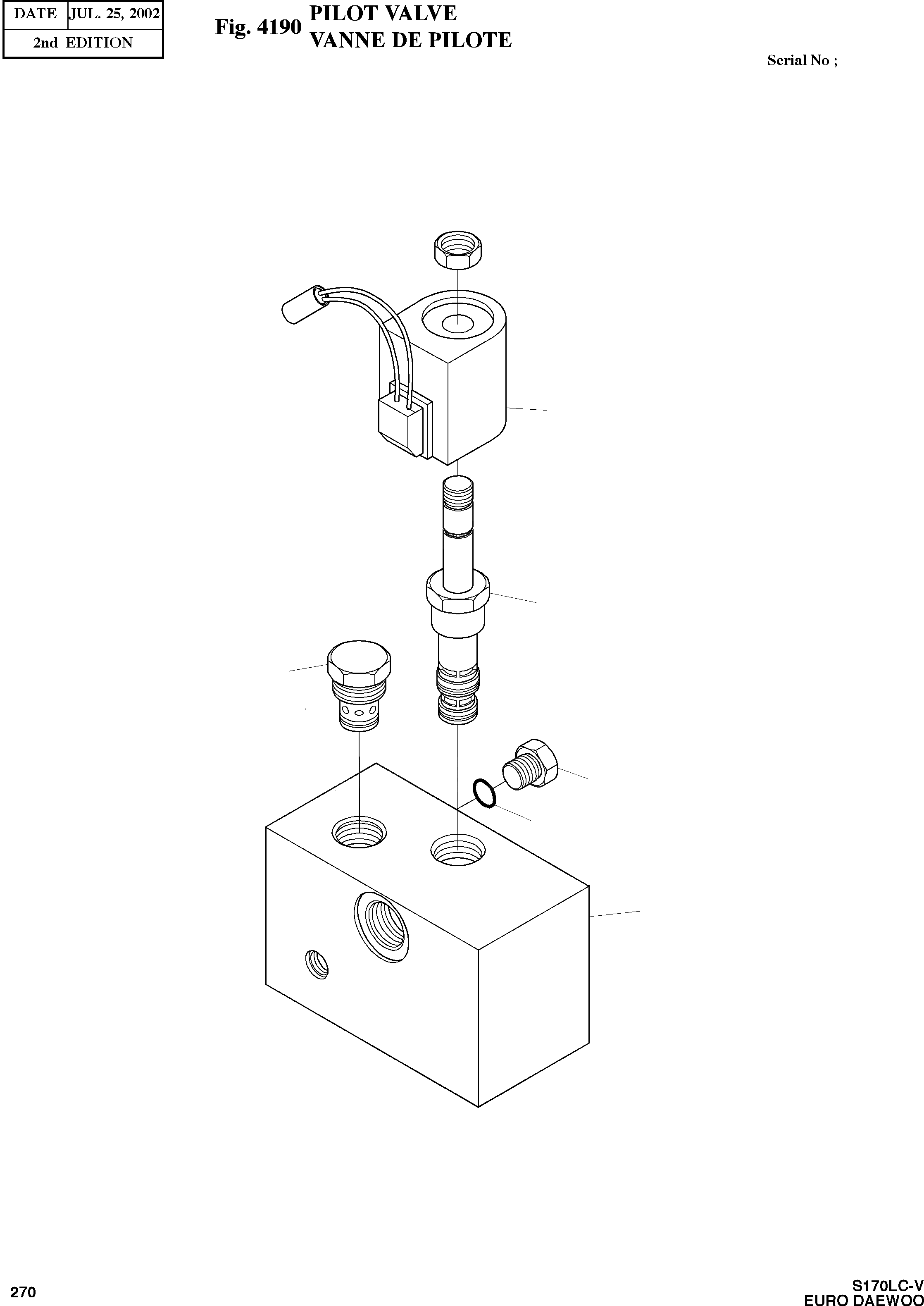 | DATE | JUL. 25, 2002 |
|---|---|
| 2nd EDITION | |

Fig. 4190 PILOT VALVE
VANNE DE PILOTE

Serial No ;

270

S170LC-V
EURO DAEWOO