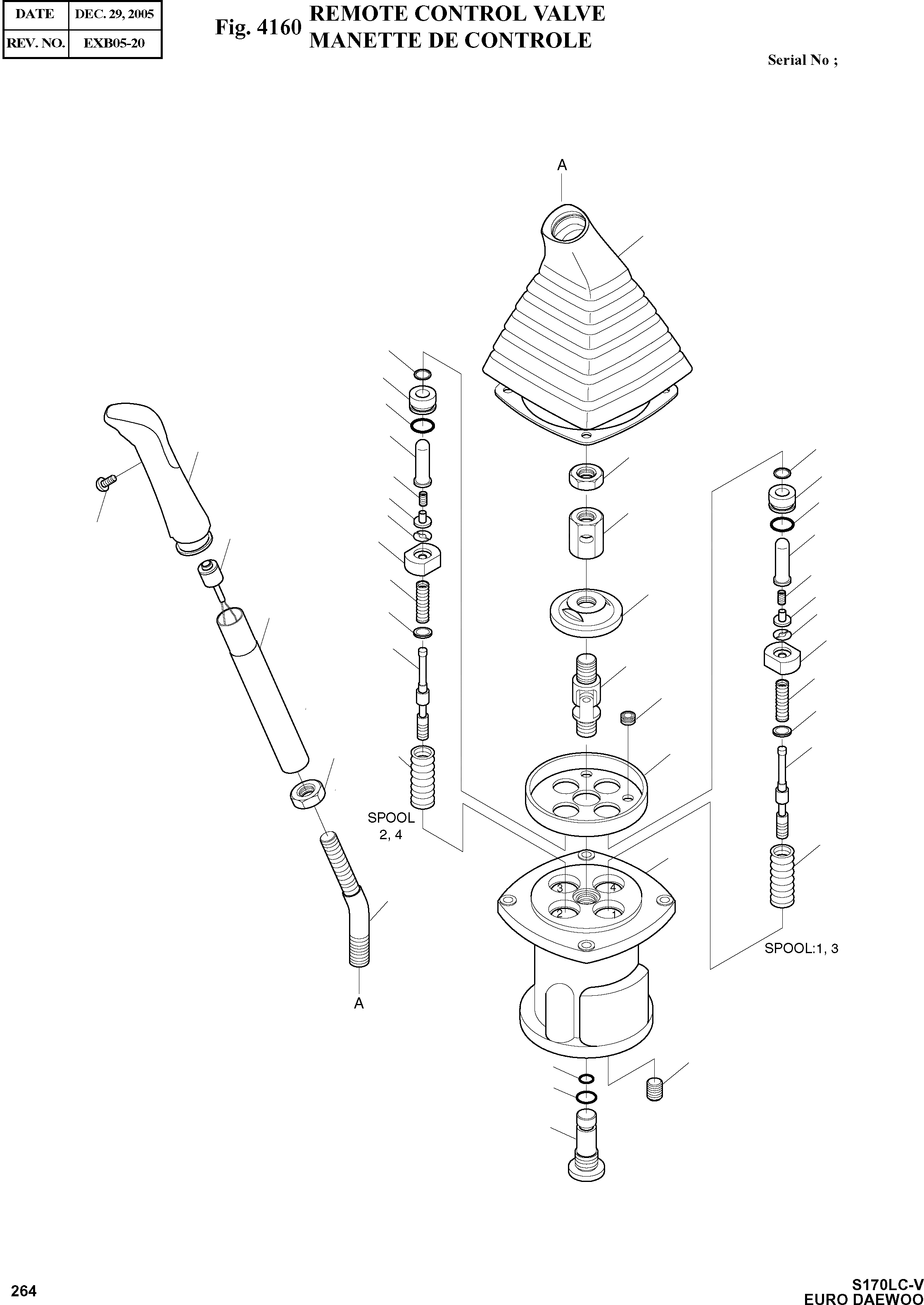 | DATE | DEC. 29, 2005 |
|---|---|
| REV. NO. | EXB05-20 |

Fig. 4160 REMOTE CONTROL VALVE
MANETTE DE CONTROLE

Serial No ;

A

SPOOL 2, 4

3 4 2 1

SPOOL:1, 3

A

264

S170LC-V
EURO DAEWOO