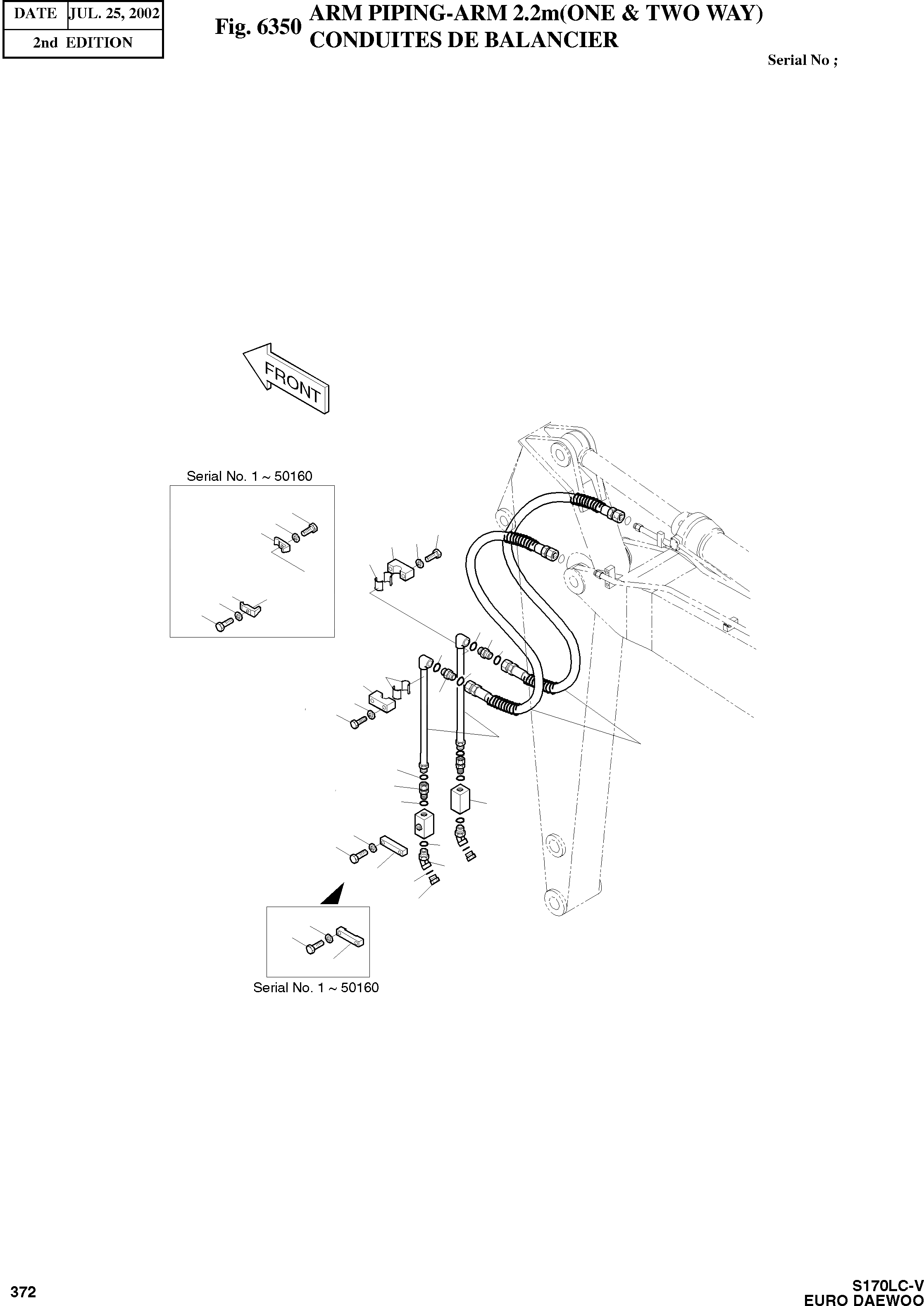 | DATE | JUL. 25, 2002 |
|---|---|
| 2nd EDITION | |

Fig. 6350 ARM PIPING-ARM 2.2m(ONE & TWO WAY)
CONDUITES DE BALANCIER

Serial No ;

FRONT

Serial No. 1 ~ 50160

Serial No. 1 ~ 50160

372

S170LC-V
EURO DAEWOO