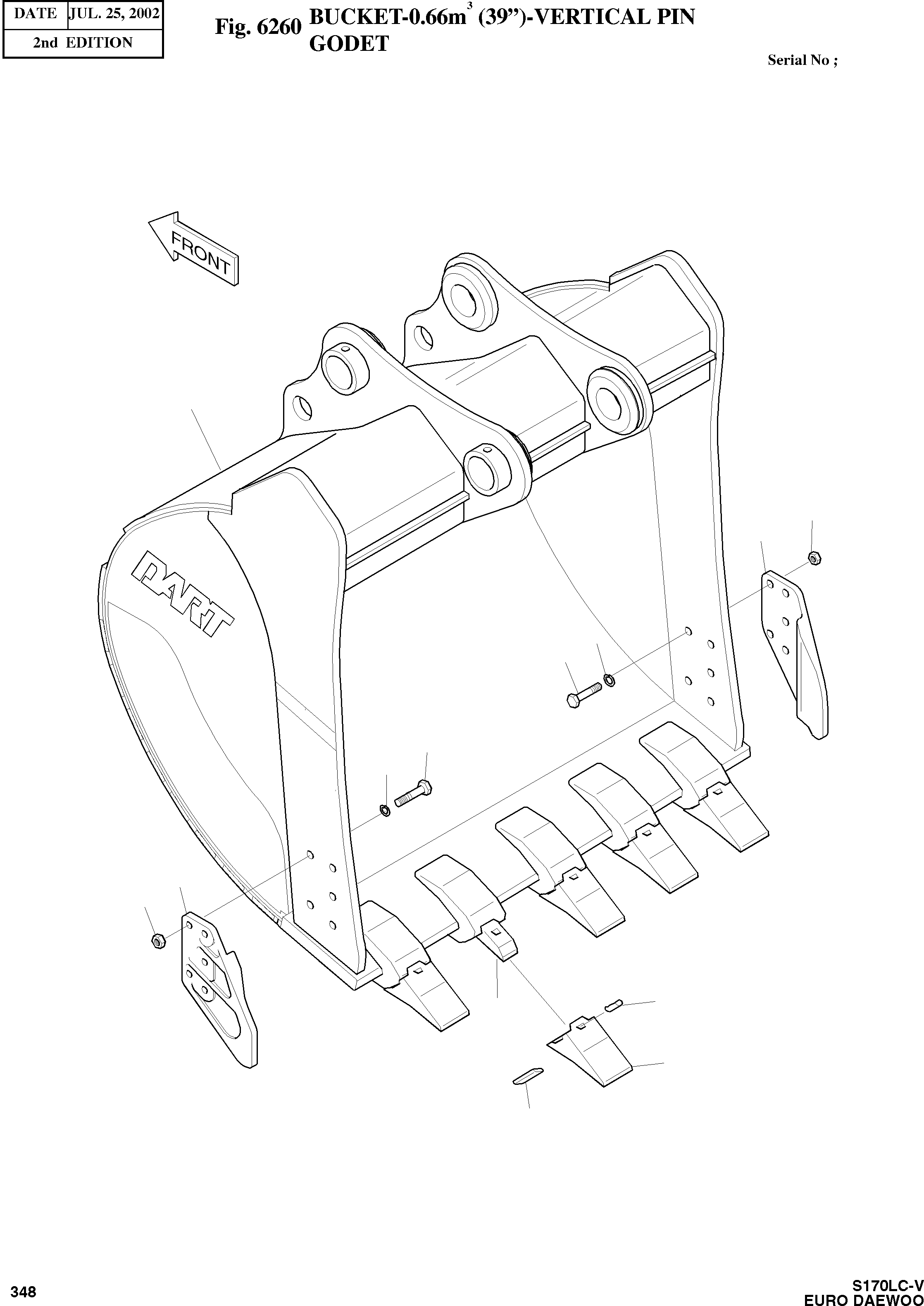 | DATE | JUL. 25, 2002 |
|---|---|
| 2nd EDITION | |

Fig. 6260 BUCKET-0.66m$^3$ (39")-VERTICAL PIN
GODET

Serial No ;

FRONT

DART

348

S170LC-V
EURO DAEWOO