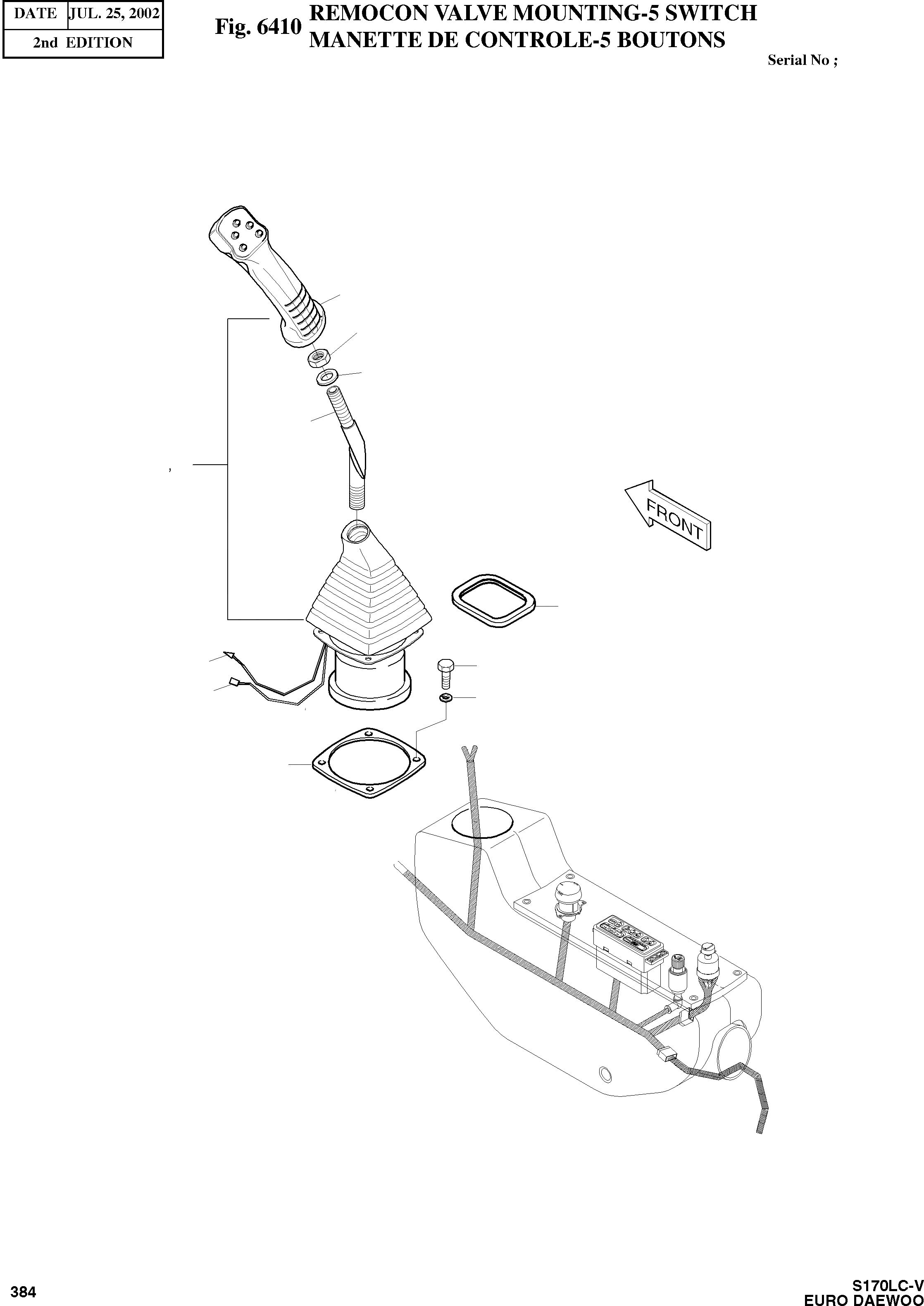 | DATE | JUL. 25, 2002 |
|---|---|
| 2nd EDITION | |

Fig. 6410 REMOCON VALVE MOUNTING-5 SWITCH
MANETTE DE CONTROLE-5 BOUTONS

Serial No ;

,

FRONT

384

S170LC-V
EURO DAEWOO