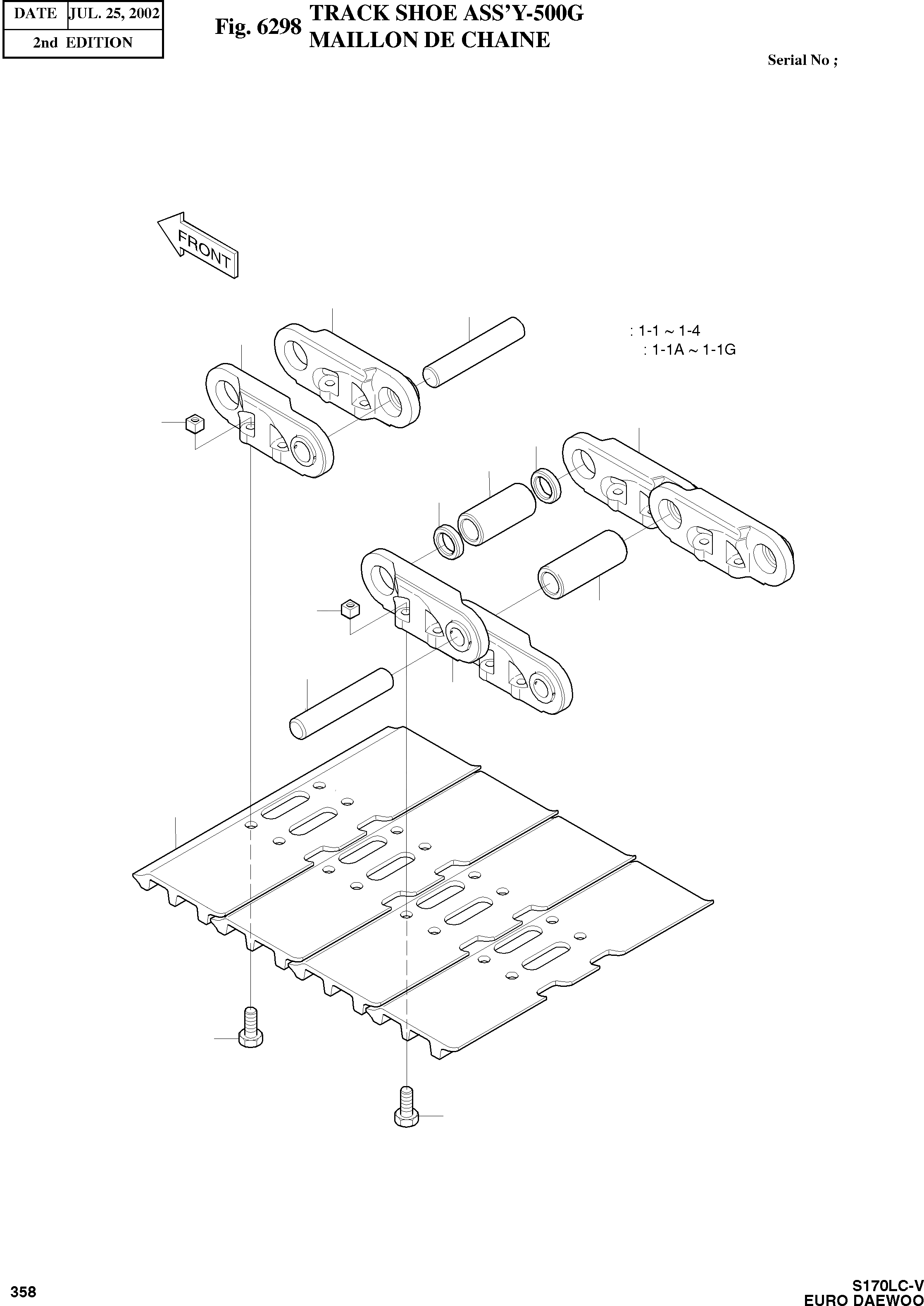 | DATE | JUL. 25, 2002 |
|---|---|
| 2nd EDITION | |

Fig. 6298 TRACK SHOE ASS'Y-500G
MAILLON DE CHAINE

Serial No ;

FRONT

: 1-1 ~ 1-4
: 1-1A ~ 1-1G

358

S170LC-V
EURO DAEWOO