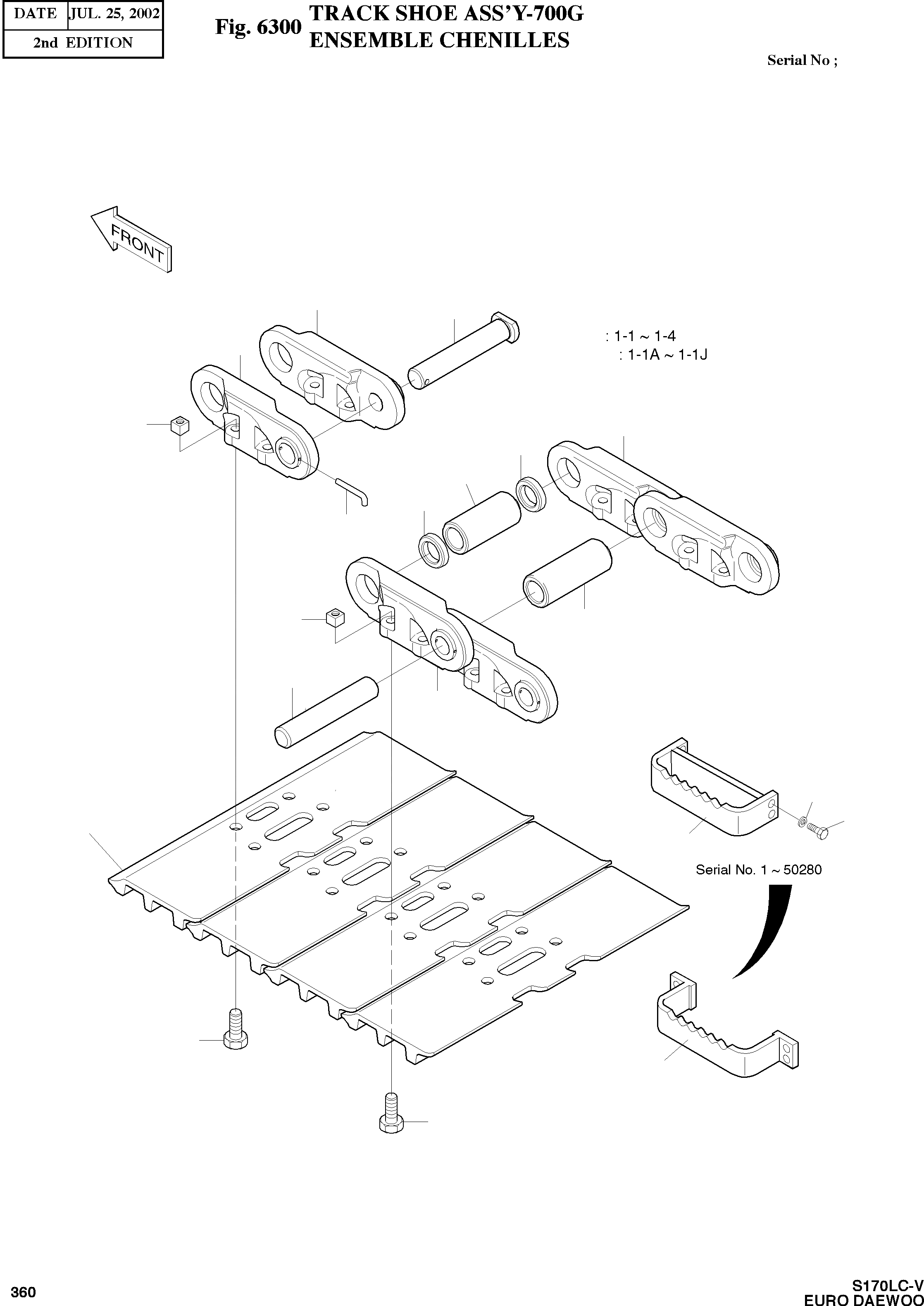 | DATE | JUL. 25, 2002 |
|---|---|
| 2nd EDITION | |

Fig. 6300 TRACK SHOE ASS'Y-700G
ENSEMBLE CHENILLES

Serial No ;

FRONT

: 1-1 ~ 1-4
: 1-1A ~ 1-1J

Serial No. 1 ~ 50280

360

S170LC-V
EURO DAEWOO