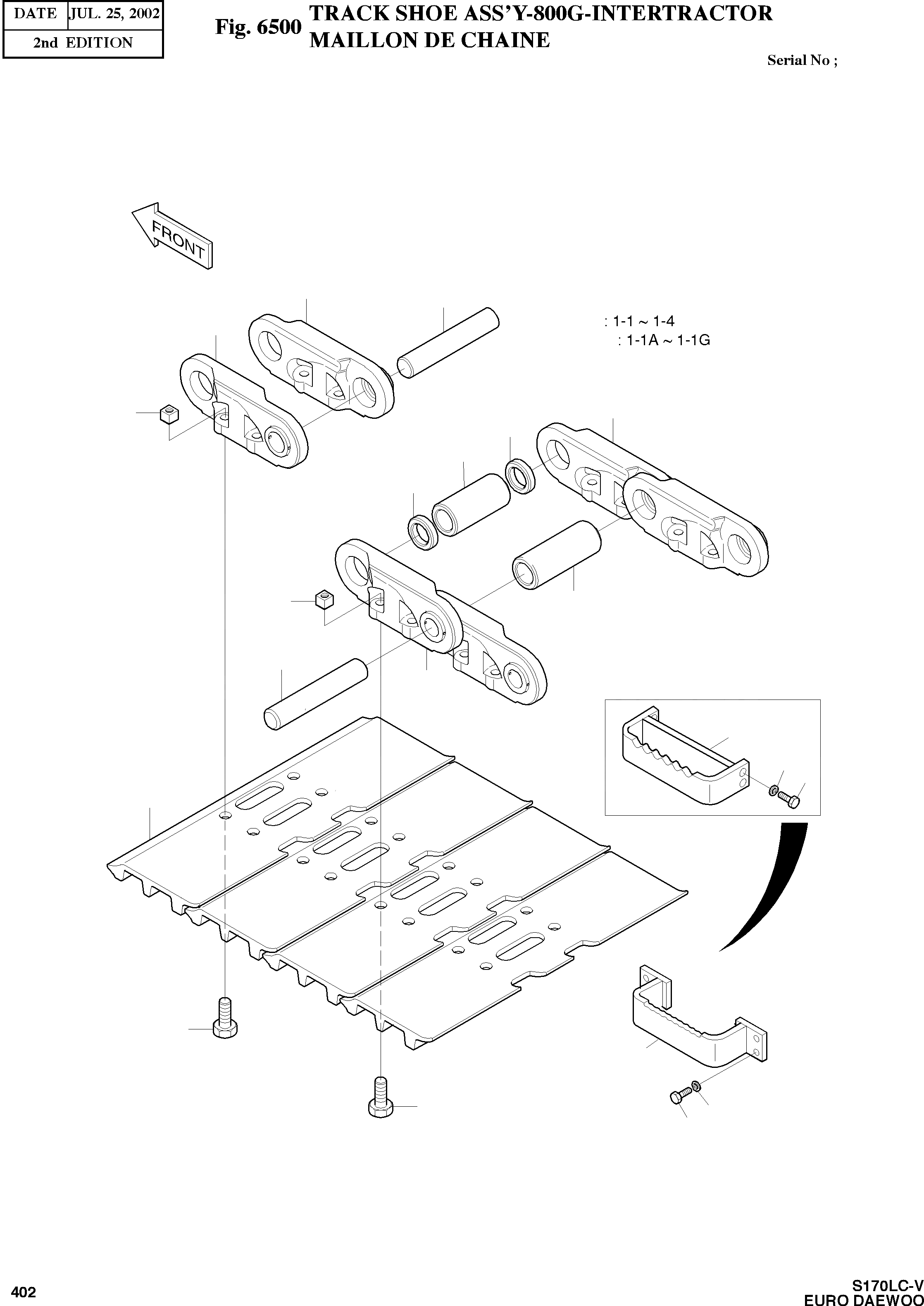 | DATE | JUL. 25, 2002 |
|---|---|
| 2nd EDITION | |

Fig. 6500 TRACK SHOE ASS'Y-800G-INTERTRACTOR
MAILLON DE CHAINE

Serial No ;

FRONT

: 1-1 ~ 1-4
: 1-1A ~ 1-1G

402

S170LC-V
EURO DAEWOO