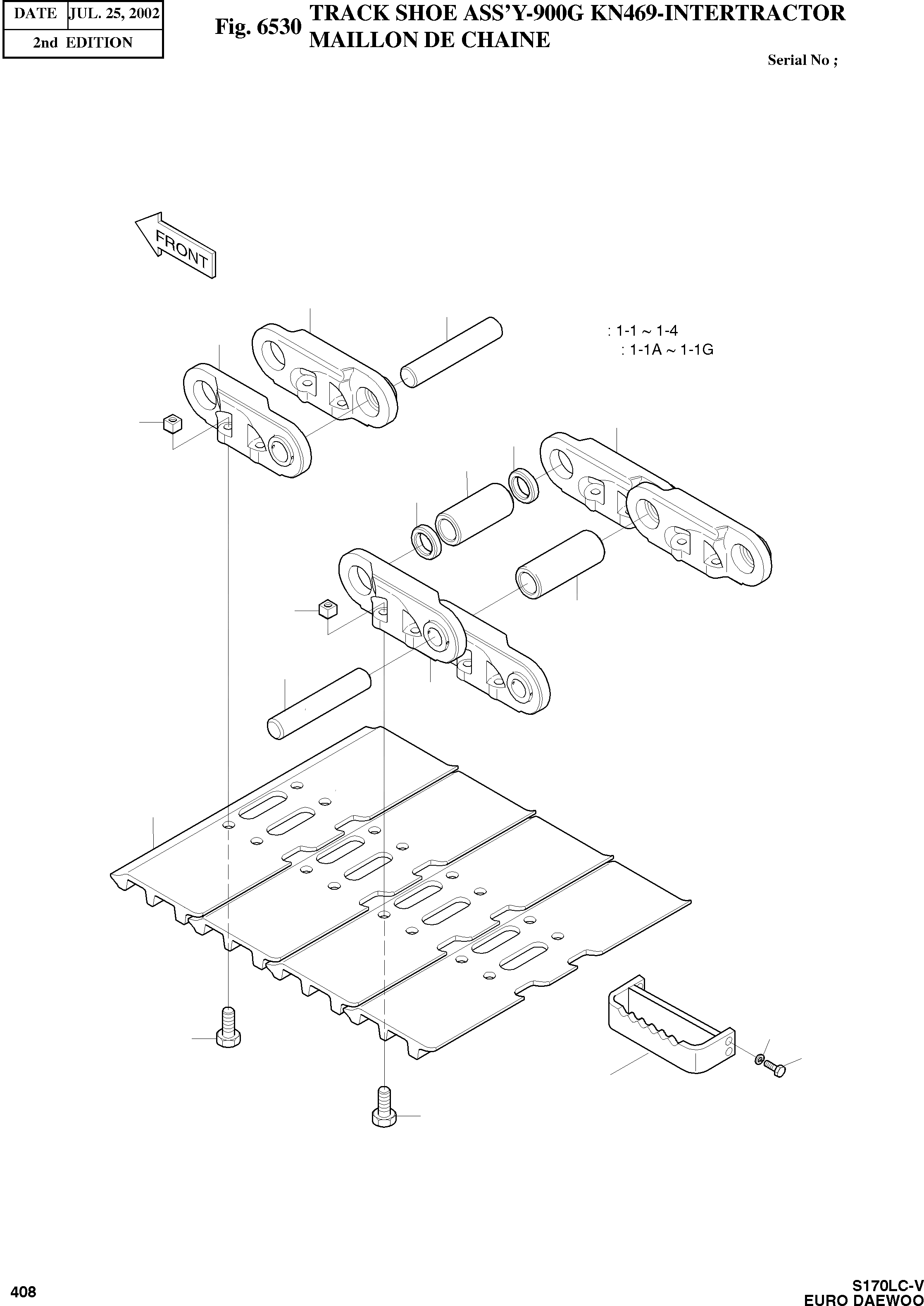 | DATE | JUL. 25, 2002 |
|---|---|
| 2nd EDITION | |

Fig. 6530 TRACK SHOE ASS'Y-900G KN469-INTERTRACTOR
MAILLON DE CHAINE

Serial No ;

FRONT

: 1-1 ~ 1-4
: 1-1A ~ 1-1G

408

S170LC-V
EURO DAEWOO