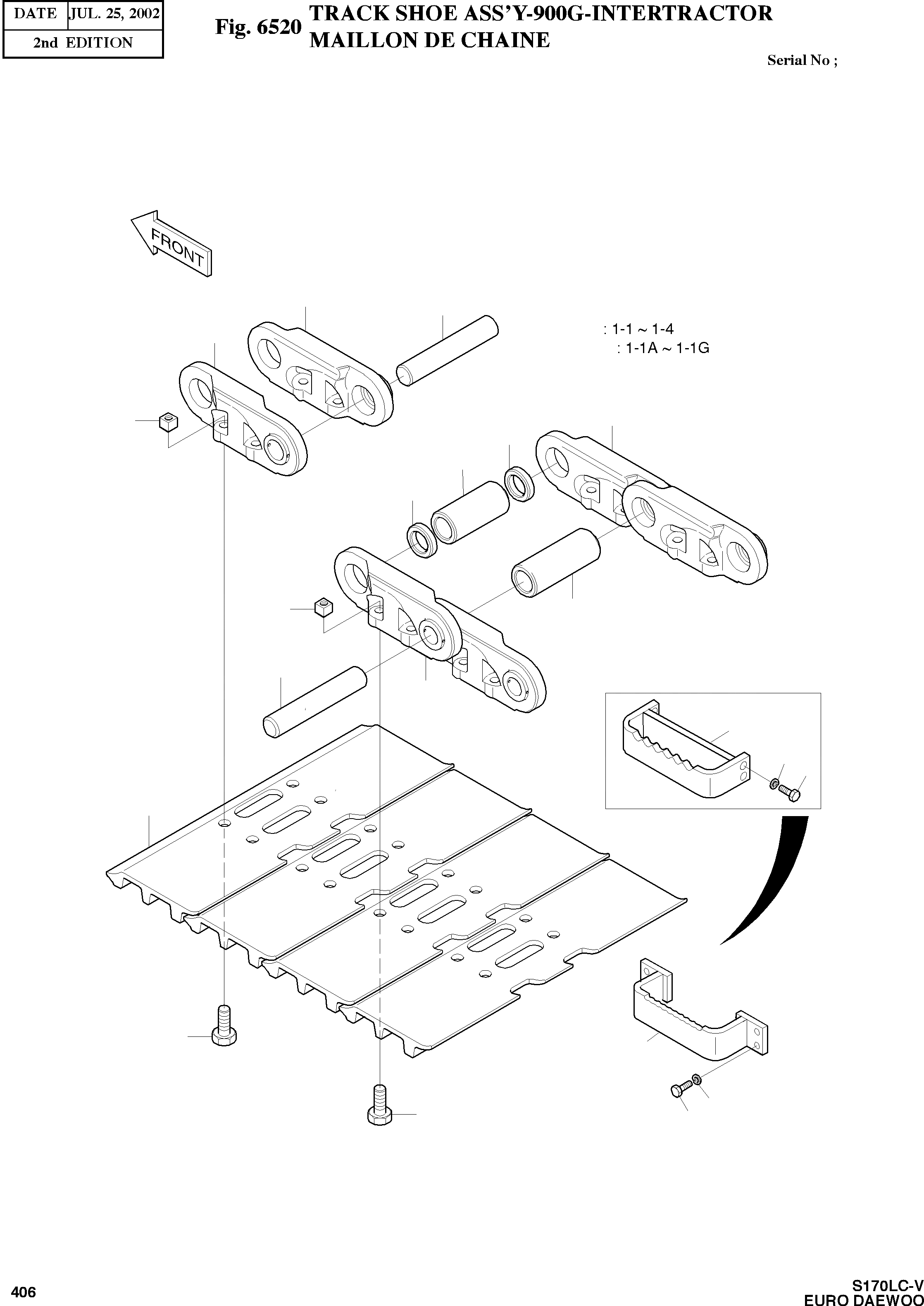 | DATE | JUL. 25, 2002 |
|---|---|
| 2nd EDITION | |

Fig. 6520 TRACK SHOE ASS'Y-900G-INTERTRACTOR MAILLON DE CHAINE

Serial No ;

FRONT

: 1-1 ~ 1-4
: 1-1A ~ 1-1G

406

S170LC-V
EURO DAEWOO