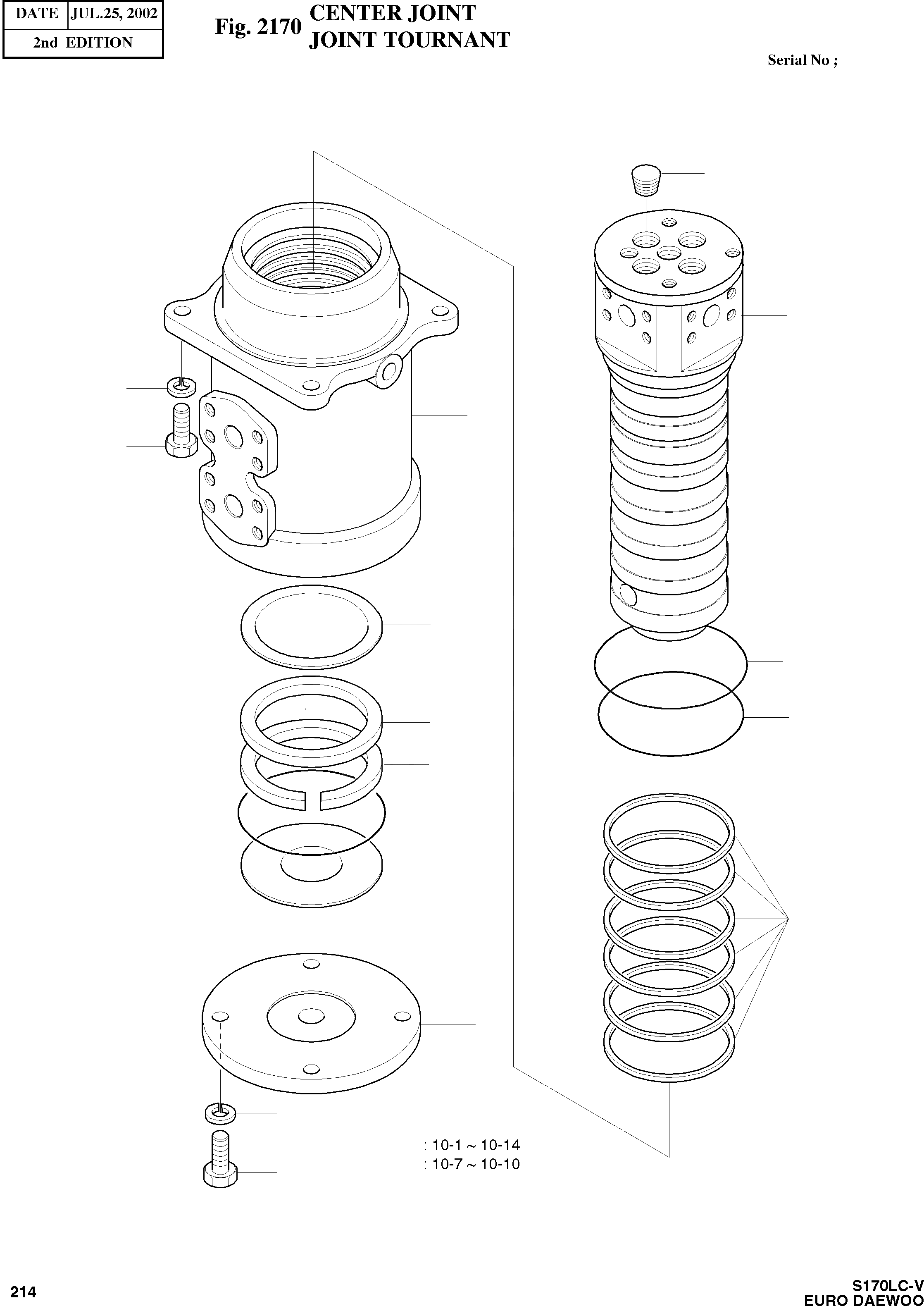 | DATE | JUL.25, 2002 |
|---|---|
| 2nd EDITION | |

Fig. 2170 CENTER JOINT
JOINT TOURNANT

Serial No ;

: 10-1 ~ 10-14
: 10-7 ~ 10-10

214

S170LC-V
EURO DAEWOO