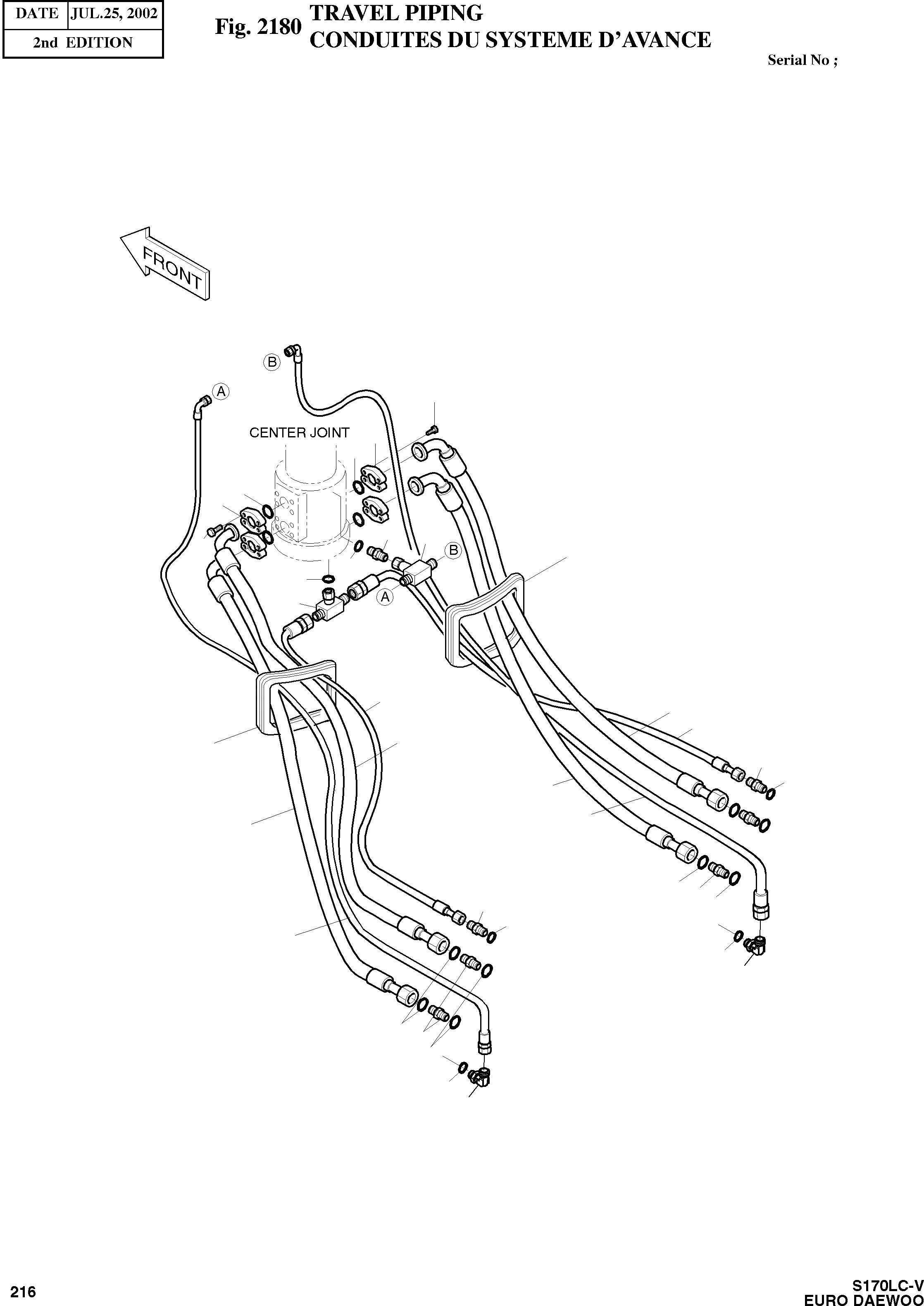 | DATE | JUL.25, 2002 |
|---|---|
| 2nd EDITION | |

Fig. 2180 TRAVEL PIPING
CONDUITES DU SYSTEME D'AVANCE

Serial No ;

FRONT

B

A

CENTER JOINT

B

A

216

S170LC-V
EURO DAEWOO