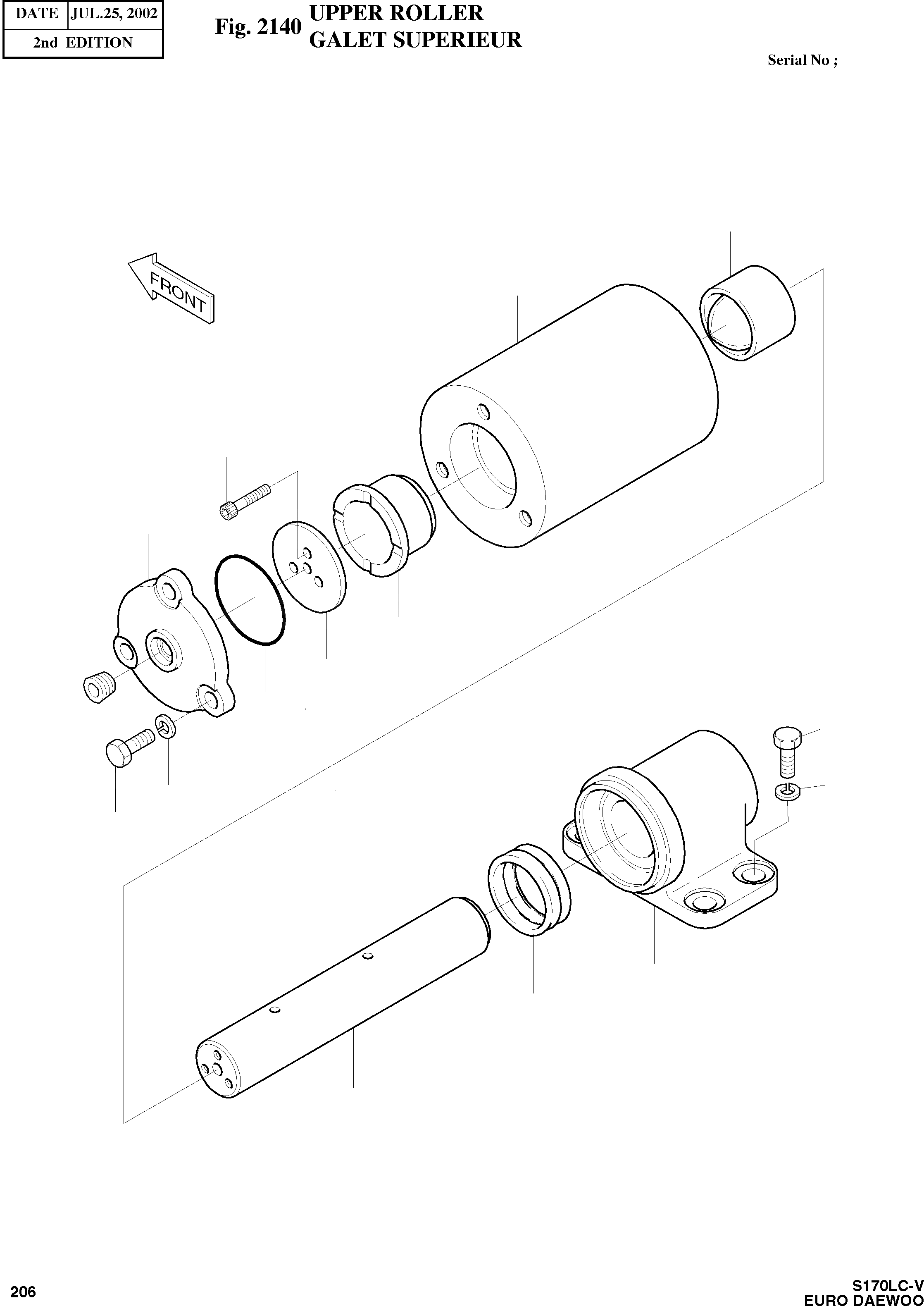 | DATE | JUL.25, 2002 |
|---|---|
| 2nd EDITION | |

Fig. 2140 UPPER ROLLER GALET SUPERIEUR

Serial No ;

FRONT

206

S170LC-V
EURO DAEWOO