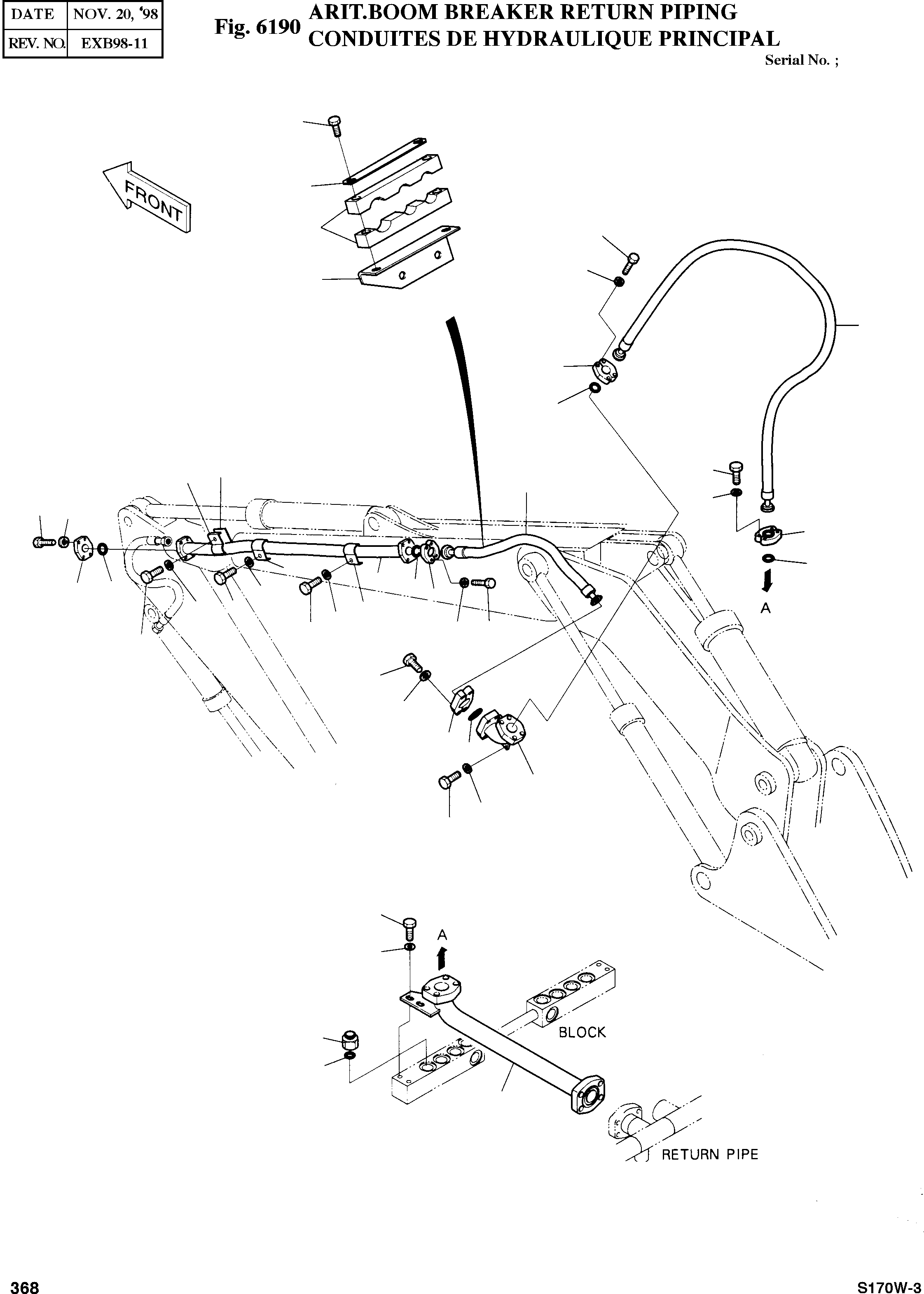 | DATE | NOV. 20, '98 |
|---|---|
| REV. NO. | EXB98-11 |

Fig. 6190 ARIT.BOOM BREAKER RETURN PIPING
CONDUITES DE HYDRAULIQUE PRINCIPAL

Serial No. ;

FRONT

A

A

BLOCK

RETURN PIPE

368

S170W-3