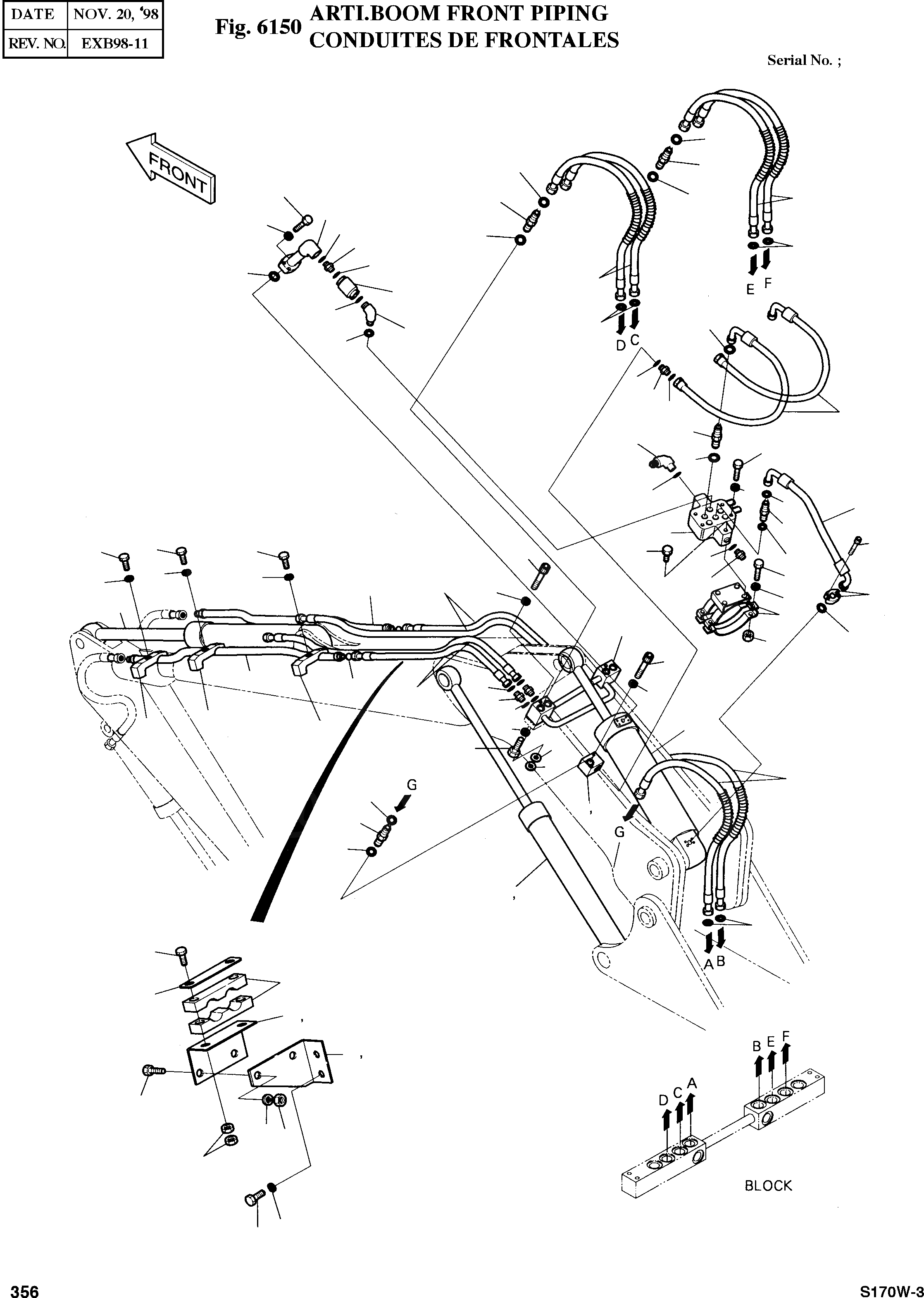 | DATE | NOV. 20, '98 |
|---|---|
| REV. NO. | EXB98-11 |

Fig. 6150 ARTI.BOOM FRONT PIPING
CONDUITES DE FRONTALES

Serial No. ;

FRONT

E F

D C

G

G

A B

B E F

D C A

BLOCK

356

S170W-3