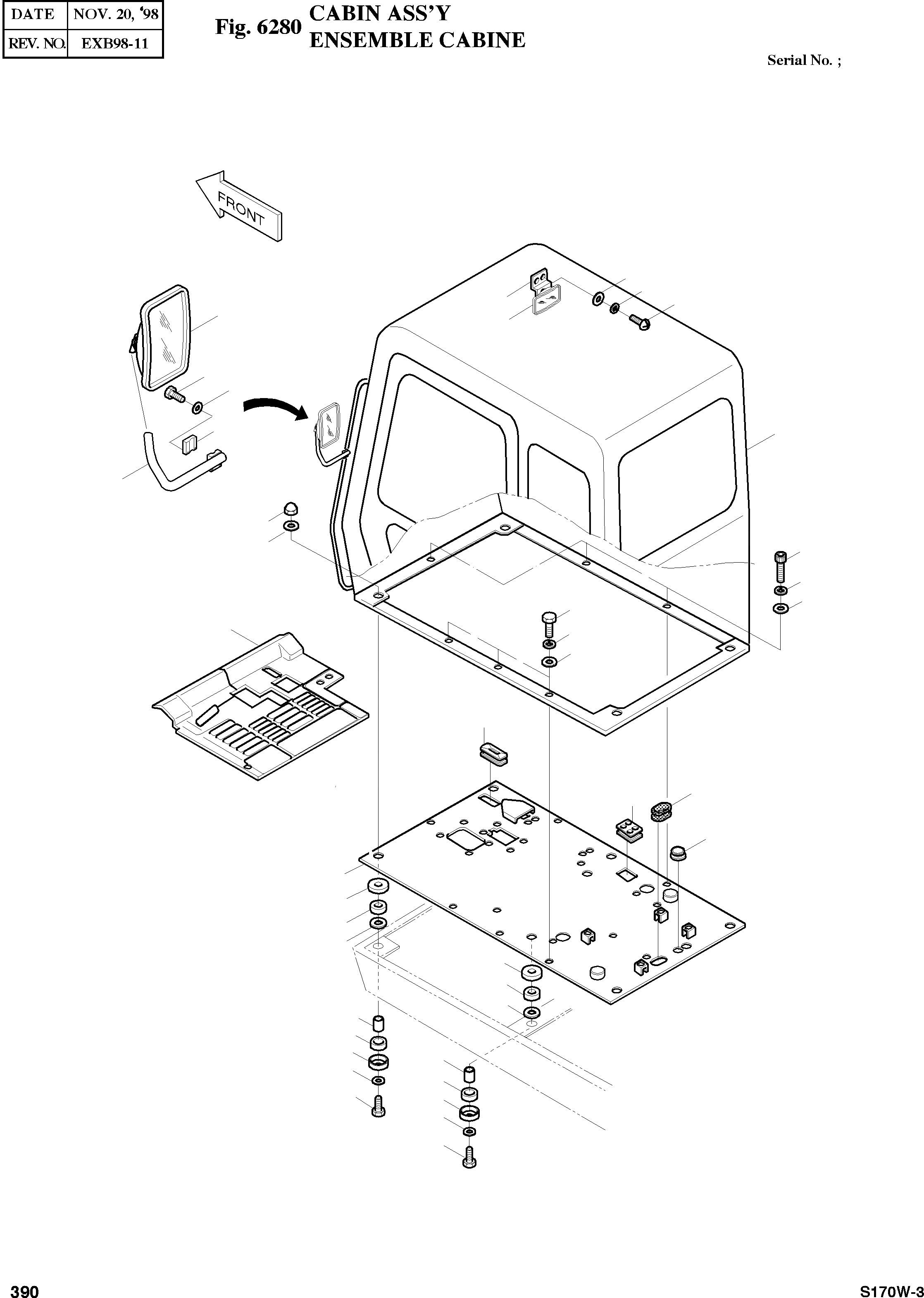 | DATE | NOV. 20, '98 |
|---|---|
| REV. NO. | EXB98-11 |

Fig. 6280 CABIN ASS'Y
ENSEMBLE CABINE

Serial No. ;

FRONT

390

S170W-3