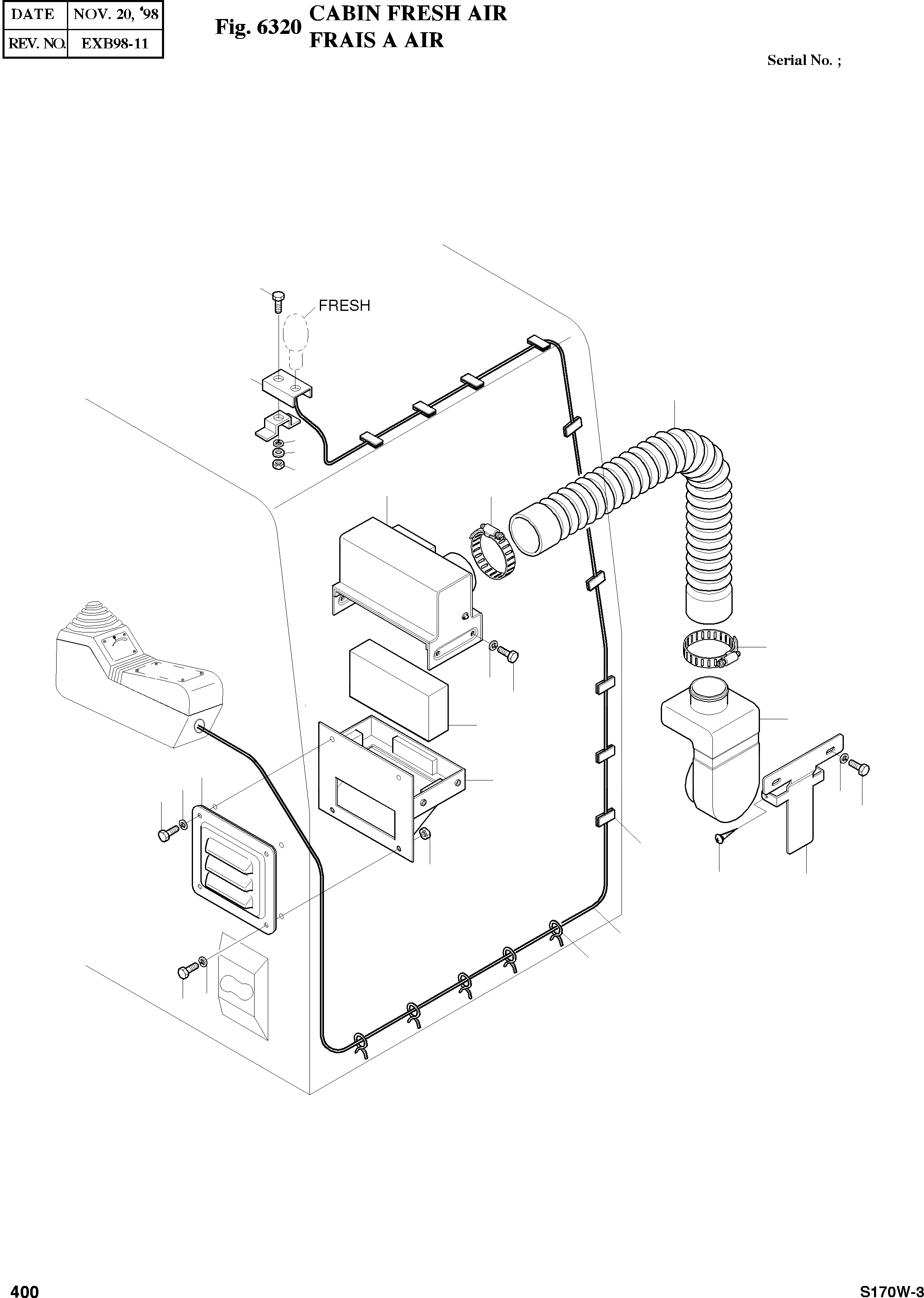 | DATE | NOV. 20, '98 |
|---|---|
| REV. NO. | EXB98-11 |

Fig. 6320 CABIN FRESH AIR
FRAIS A AIR

Serial No. ;

FRESH

400

S170W-3