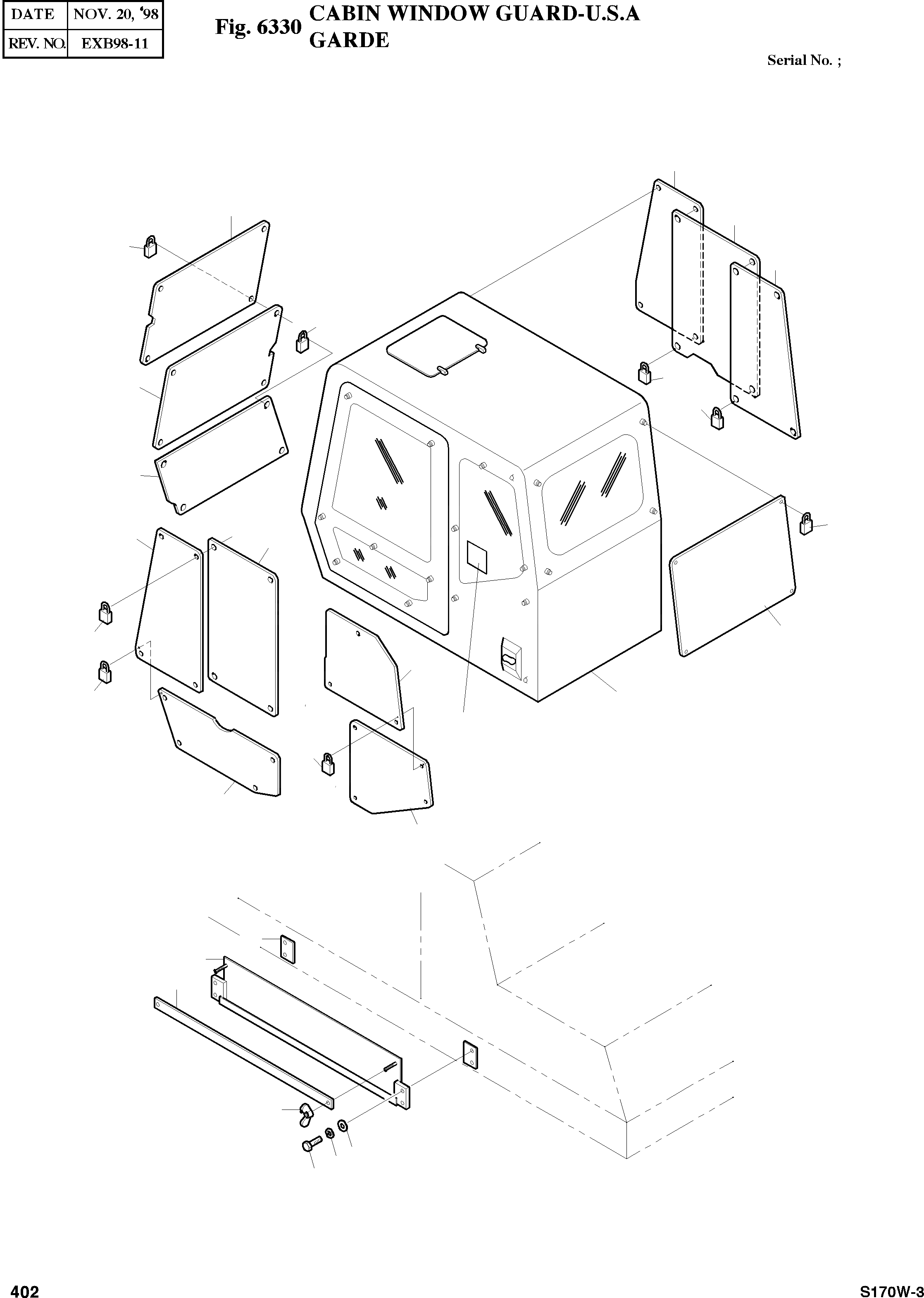 | DATE | NOV. 20, '98 |
|---|---|
| REV. NO. | EXB98-11 |

Fig. 6330 CABIN WINDOW GUARD-U.S.A GARDE

Serial No. ;

402

S170W-3