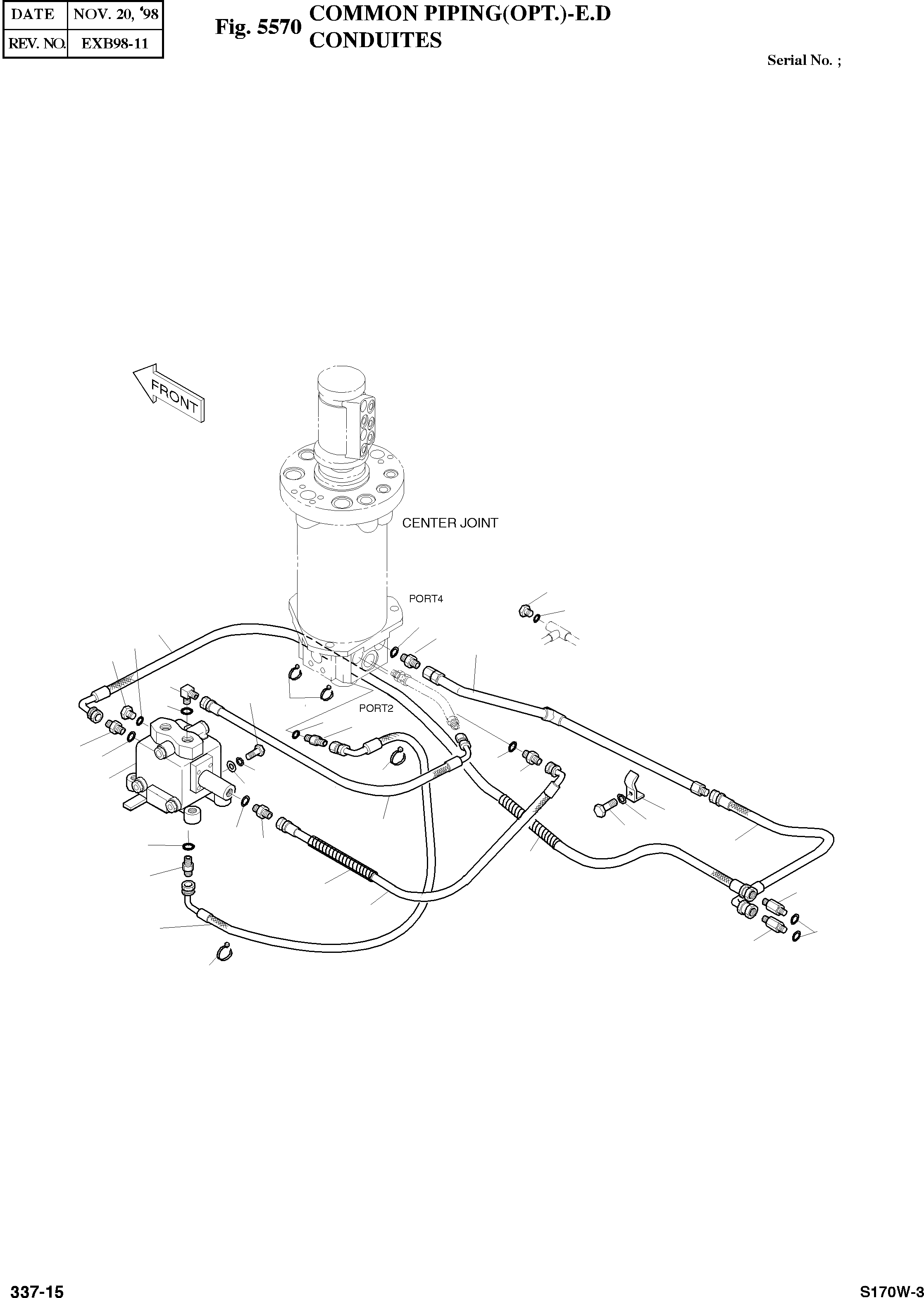 | DATE | NOV. 20, '98 |
|---|---|
| REV. NO. | EXB98-11 |

Fig. 5570 COMMON PIPING(OPT.)-E.D
CONDUITES

Serial No. ;

FRONT

CENTER JOINT

PORT4

PORT2

337-15

S170W-3