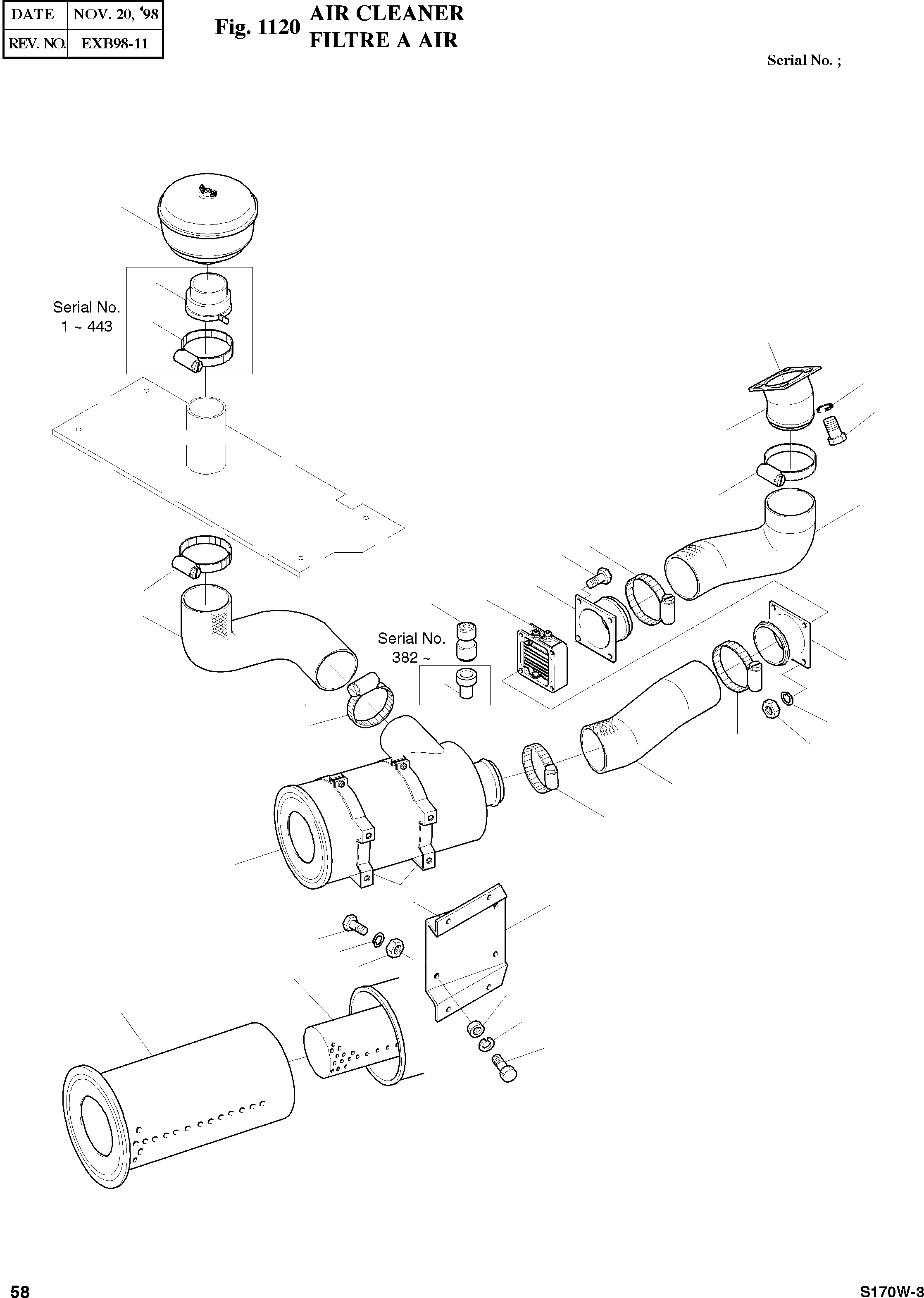 | DATE | NOV. 20, '98 |
|---|---|
| REV. NO. | EXB98-11 |

Fig. 1120 AIR CLEANER
FILTRE A AIR

Serial No. ;

Serial No.
1 ~ 443

Serial No.
382 ~

58

S170W-3