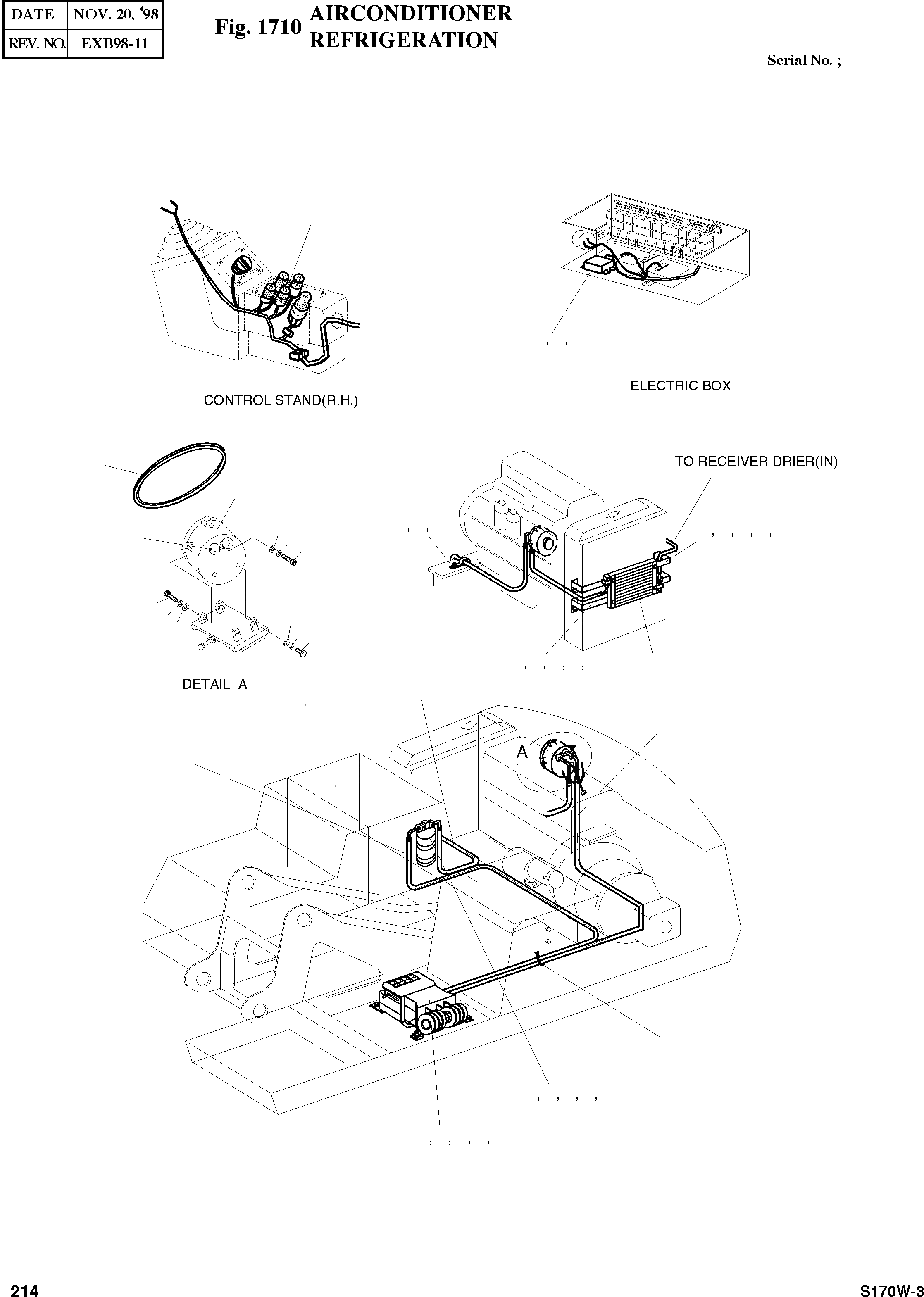 | DATE | NOV. 20, '98 |
|---|---|
| REV. NO. | EXB98-11 |

Fig. 1710 AIRCONDITIONER REFRIGERATION

Serial No. ;

, ,

CONTROL STAND(R.H.)

ELECTRIC BOX

TO RECEIVER DRIER(IN)

, ,

, , , ,

D S

, , , ,

DETAIL A

A

, , , ,

, , , ,

214

S170W-3