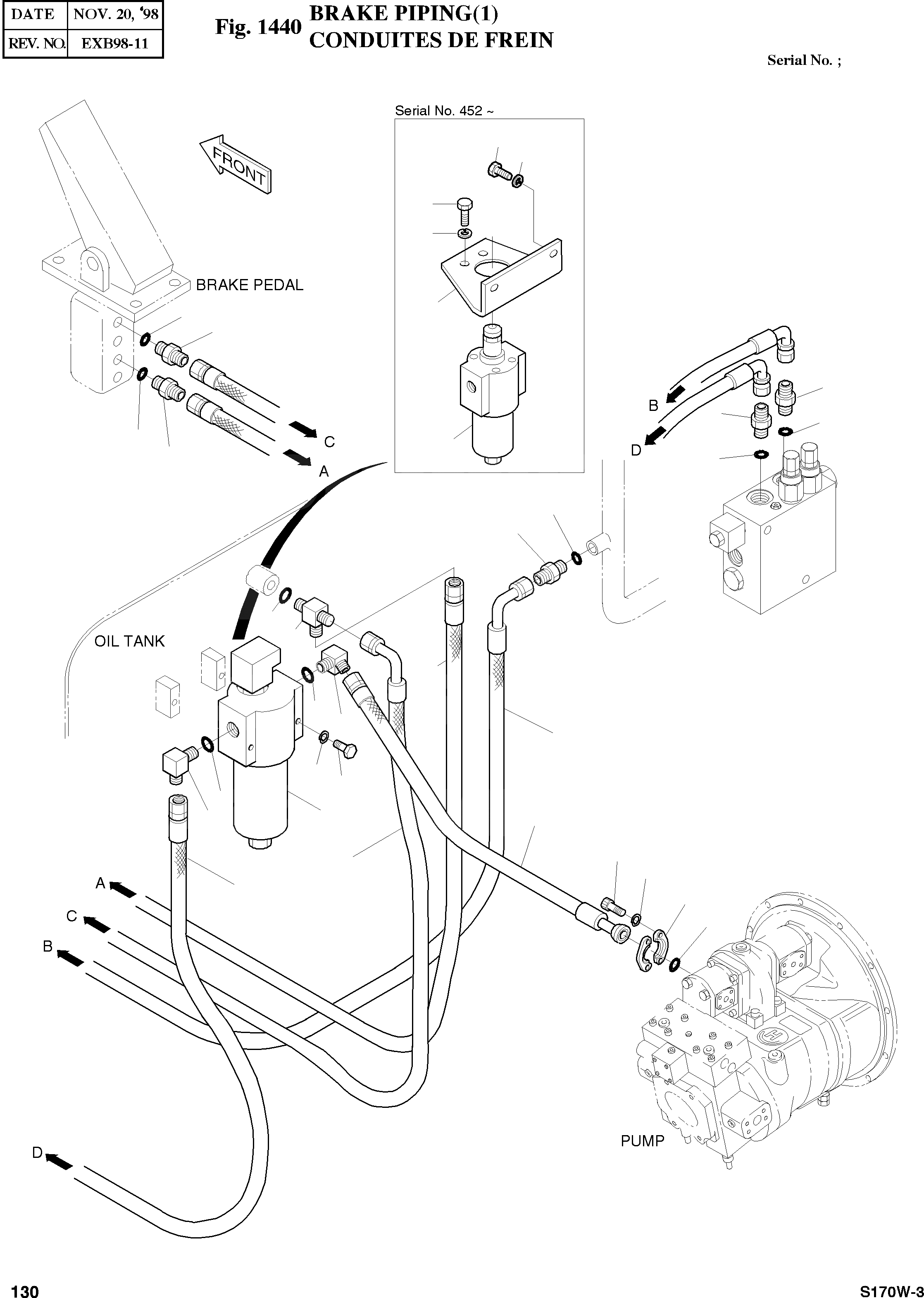 | DATE | NOV. 20, '98 |
|---|---|
| REV. NO. | EXB98-11 |

Fig. 1440 BRAKE PIPING(1)
CONDUITES DE FREIN

Serial No. ;

Serial No. 452 ~

FRONT

BRAKE PEDAL

C

A

B

D

OIL TANK

A

C

B

D

PUMP

130

S170W-3