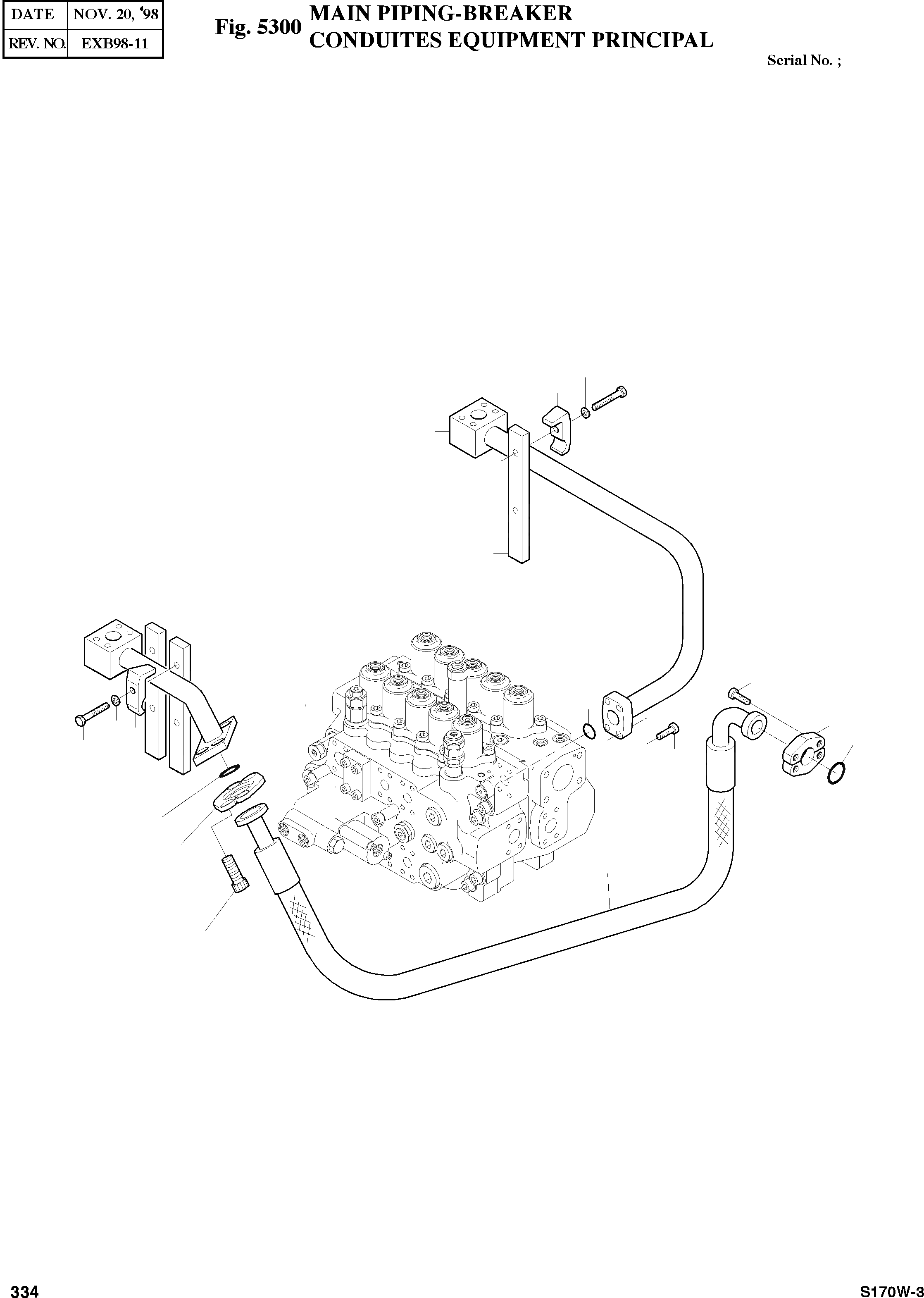 | DATE | NOV. 20, '98 |
|---|---|
| REV. NO. | EXB98-11 |

Fig. 5300 MAIN PIPING-BREAKER
CONDUITES EQUIPMENT PRINCIPAL

Serial No. ;

334

S170W-3