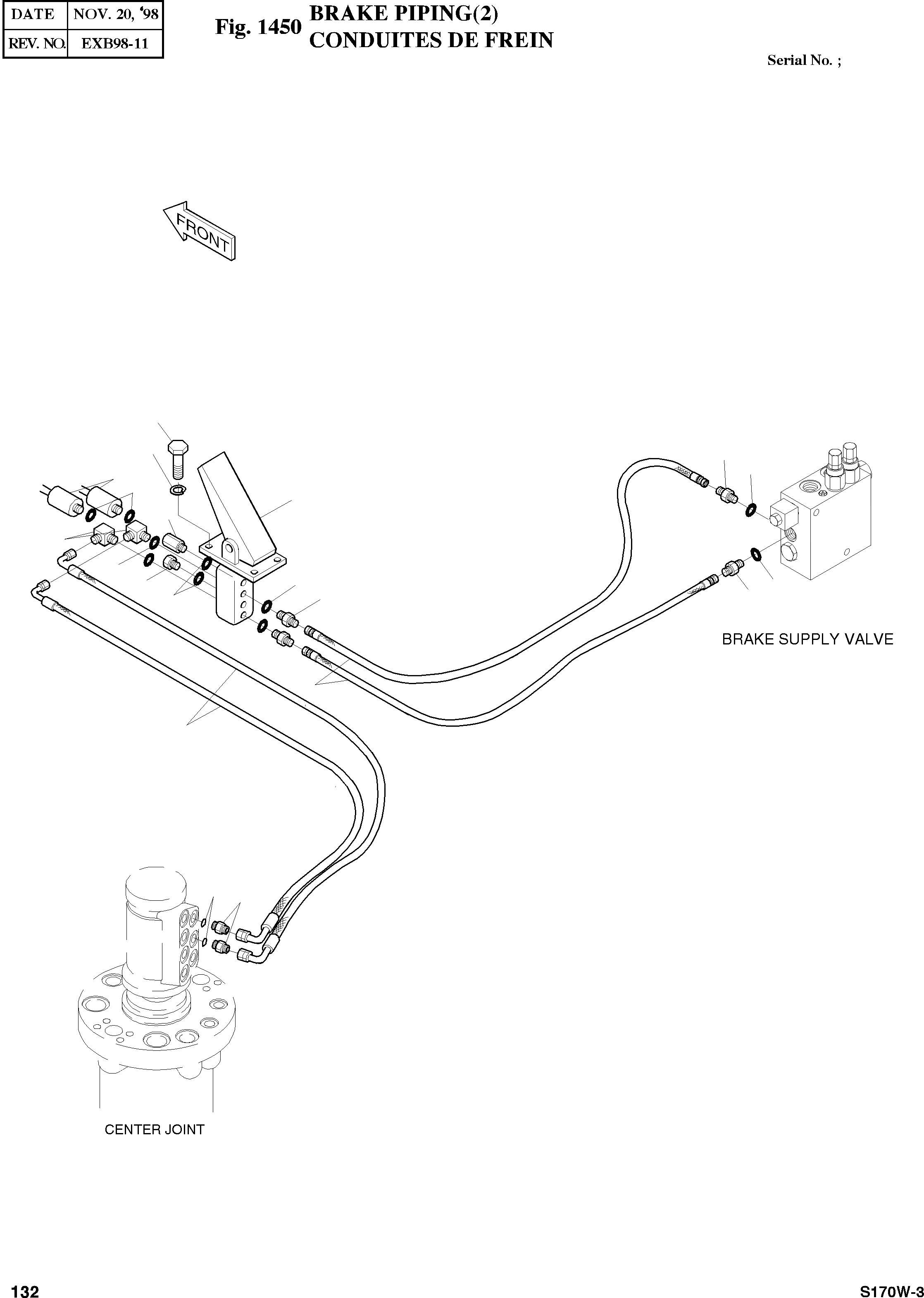 | DATE | NOV. 20, '98 |
|---|---|
| REV. NO. | EXB98-11 |

Fig. 1450 BRAKE PIPING(2)
CONDUITES DE FREIN

Serial No. ;

FRONT

BRAKE SUPPLY VALVE

CENTER JOINT

132

S170W-3