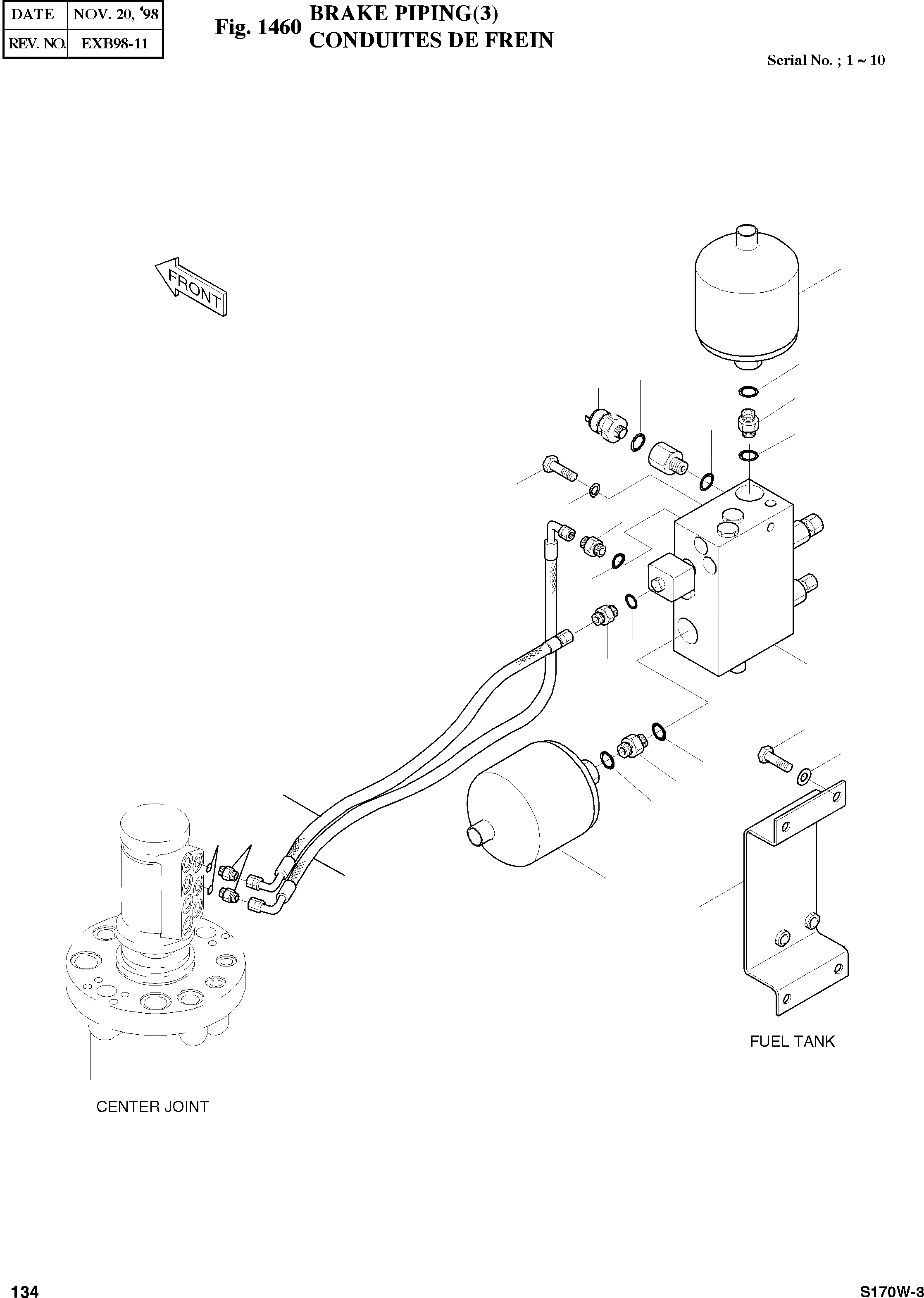 | DATE | NOV. 20, '98 |
|---|---|
| REV. NO. | EXB98-11 |

Fig. 1460 BRAKE PIPING(3)
CONDUITES DE FREIN

Serial No. ; 1 ~ 10

FRONT

FUEL TANK

CENTER JOINT

134

S170W-3