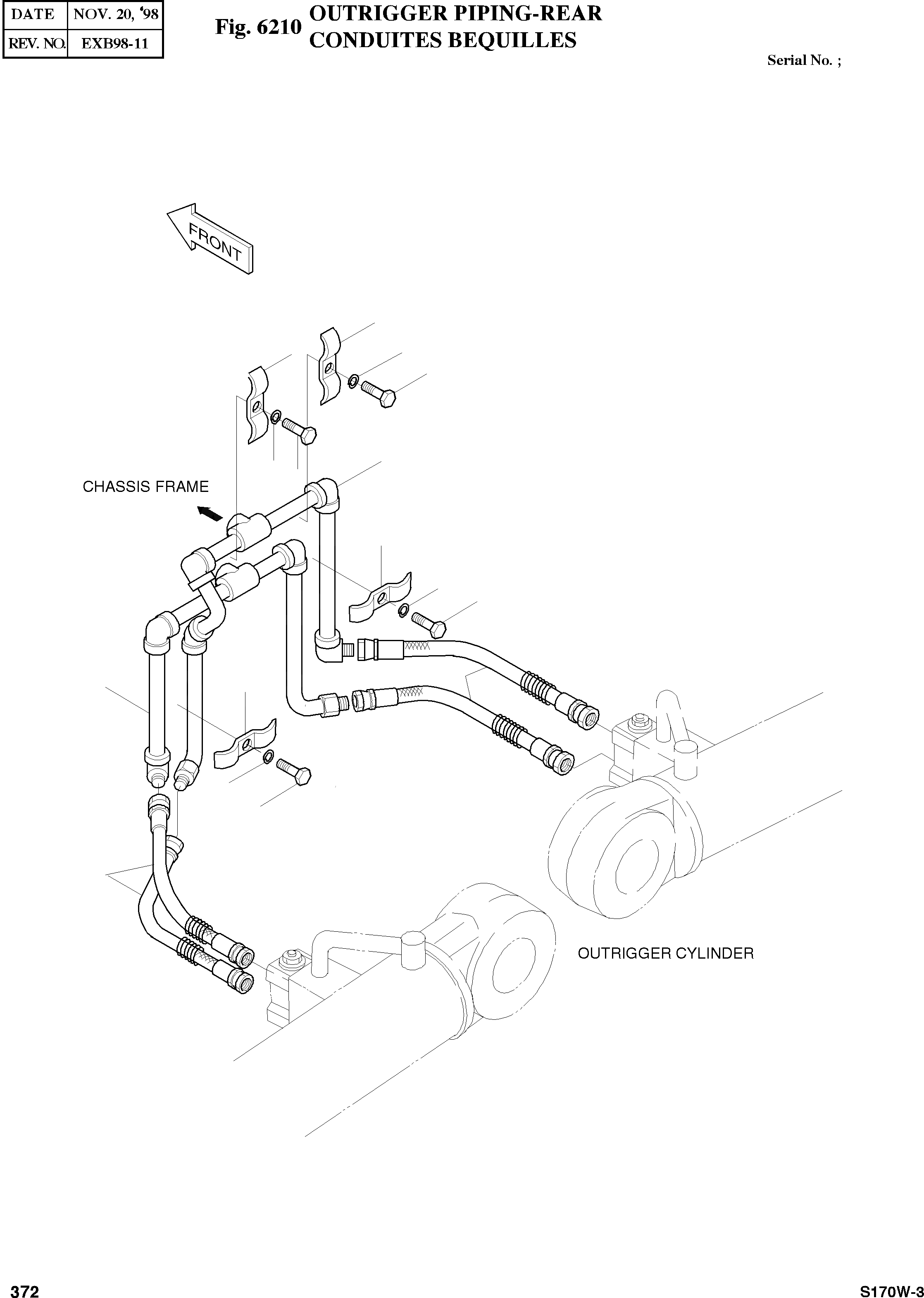 | DATE | NOV. 20, '98 |
|---|---|
| REV. NO. | EXB98-11 |

Fig. 6210 OUTRIGGER PIPING-REAR
CONDUITES BEQUILLES

Serial No. ;

FRONT

CHASSIS FRAME

OUTRIGGER CYLINDER

372

S170W-3