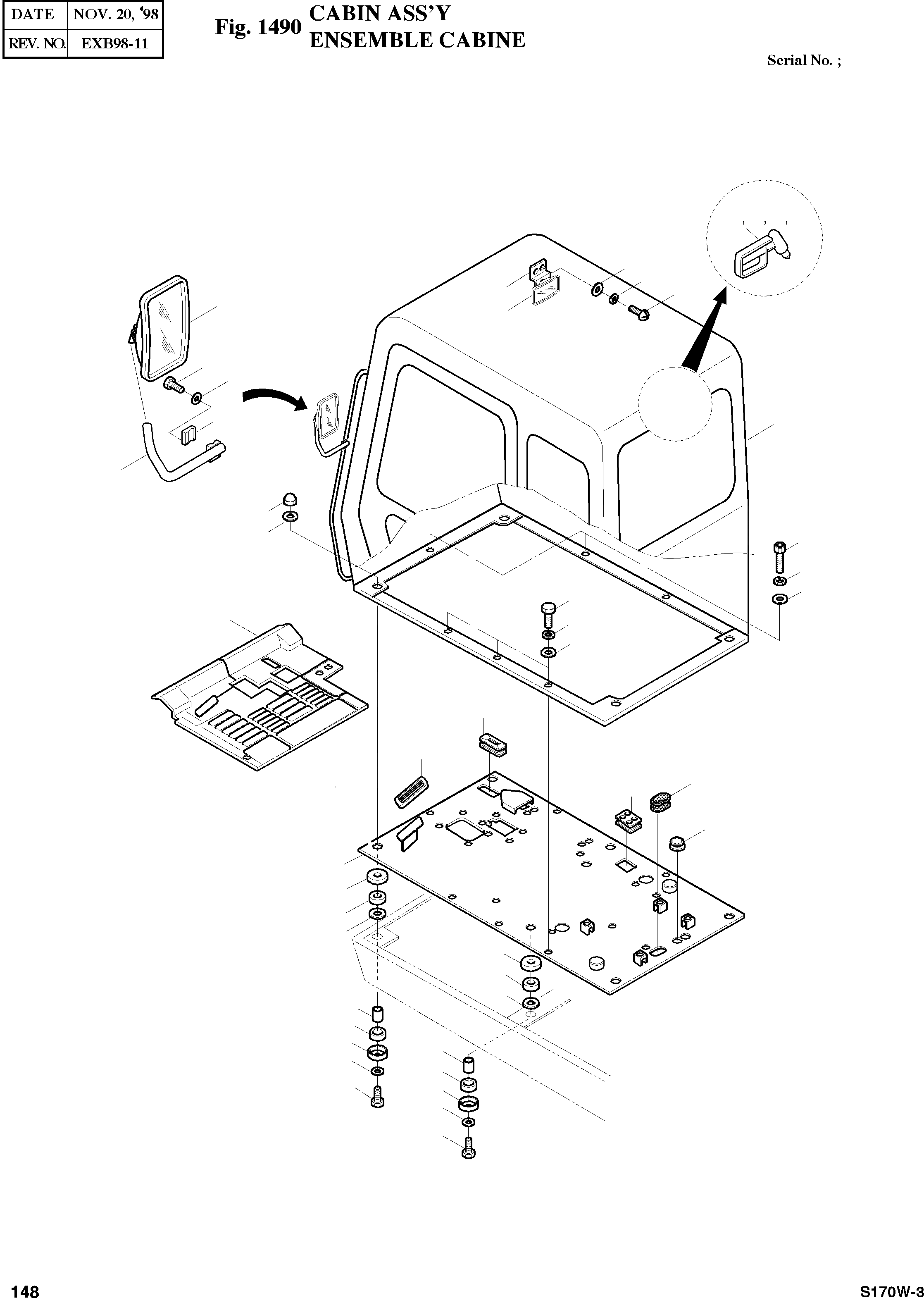 | DATE | NOV. 20, '98 |
|---|---|
| REV. NO. | EXB98-11 |

Fig. 1490 CABIN ASS'Y
ENSEMBLE CABINE

Serial No. ;

, , ,

148

S170W-3