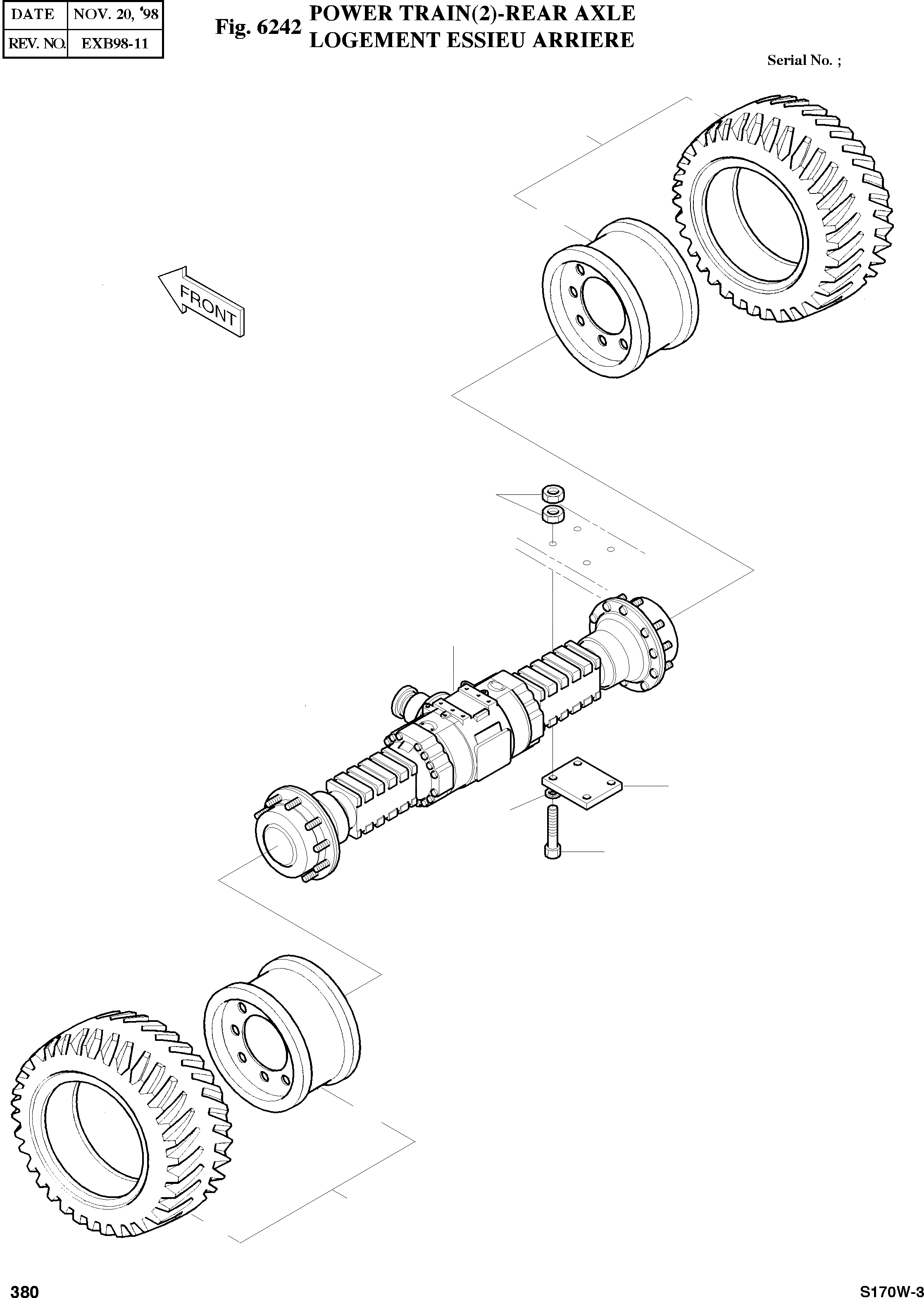 | DATE | NOV. 20, '98 |
|---|---|
| REV. NO. | EXB98-11 |

Fig. 6242 POWER TRAIN(2)-REAR AXLE
LOGEMENT ESSIEU ARRIERE

Serial No. ;

FRONT

380

S170W-3