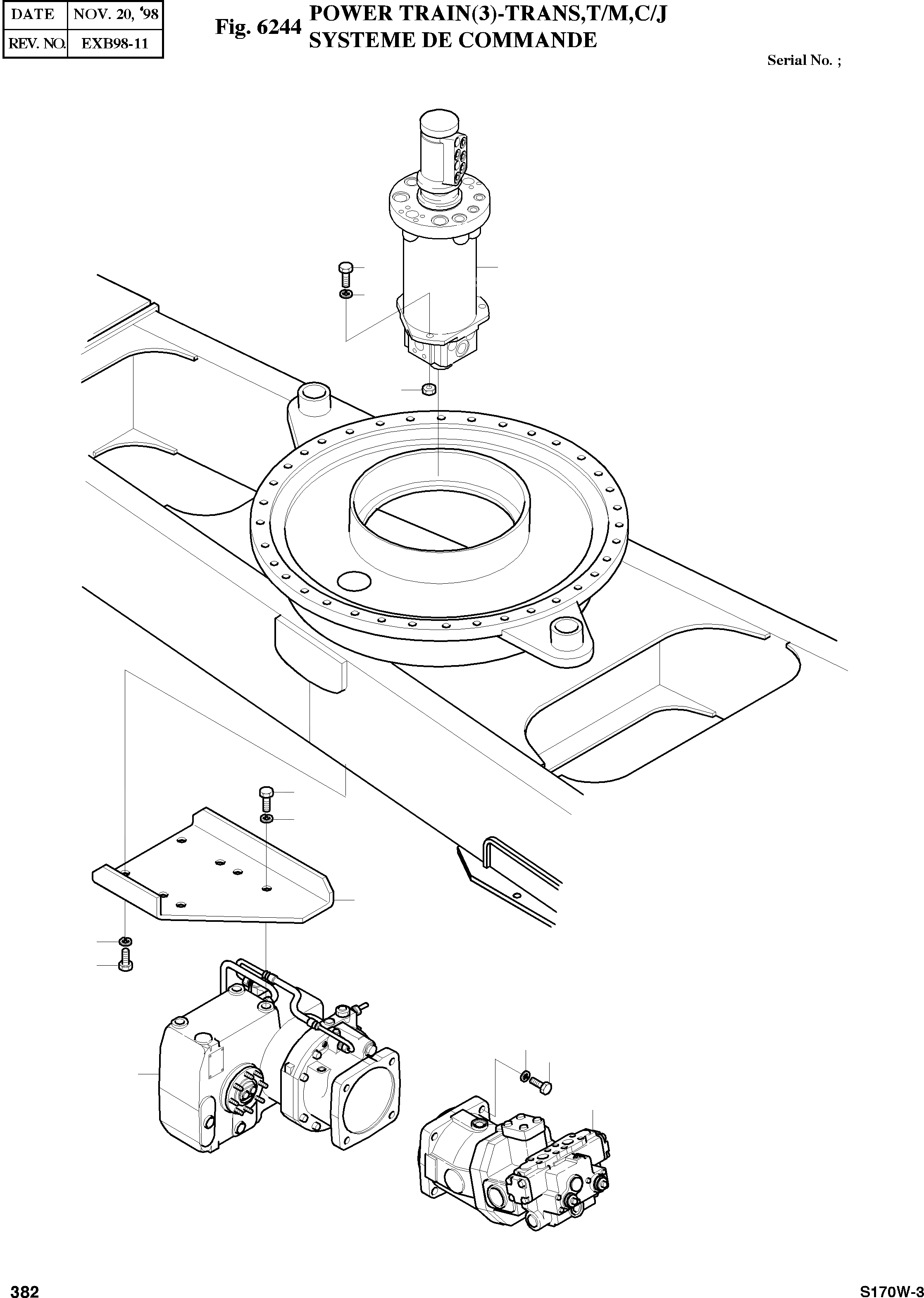 | DATE | NOV. 20, '98 |
|---|---|
| REV. NO. | EXB98-11 |

Fig. 6244 POWER TRAIN(3)-TRANS,T/M,C/J
SYSTEME DE COMMANDE

Serial No. ;

382

S170W-3