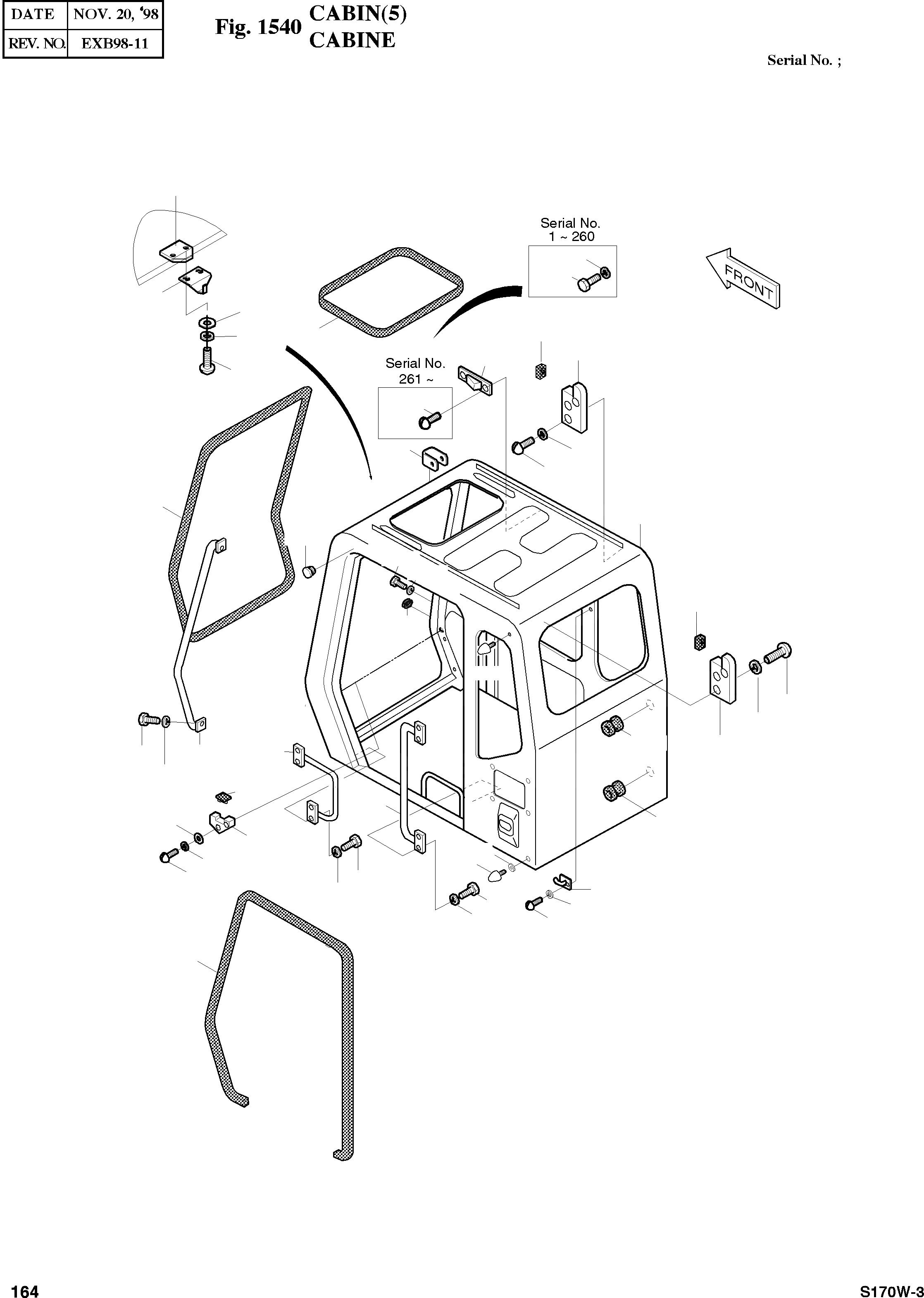 | DATE | NOV. 20, '98 |
|---|---|
| REV. NO. | EXB98-11 |

Fig. 1540 CABIN(5)
CABINE

Serial No. ;

Serial No.
1 ~ 260

FRONT

Serial No.
261 ~

164

S170W-3