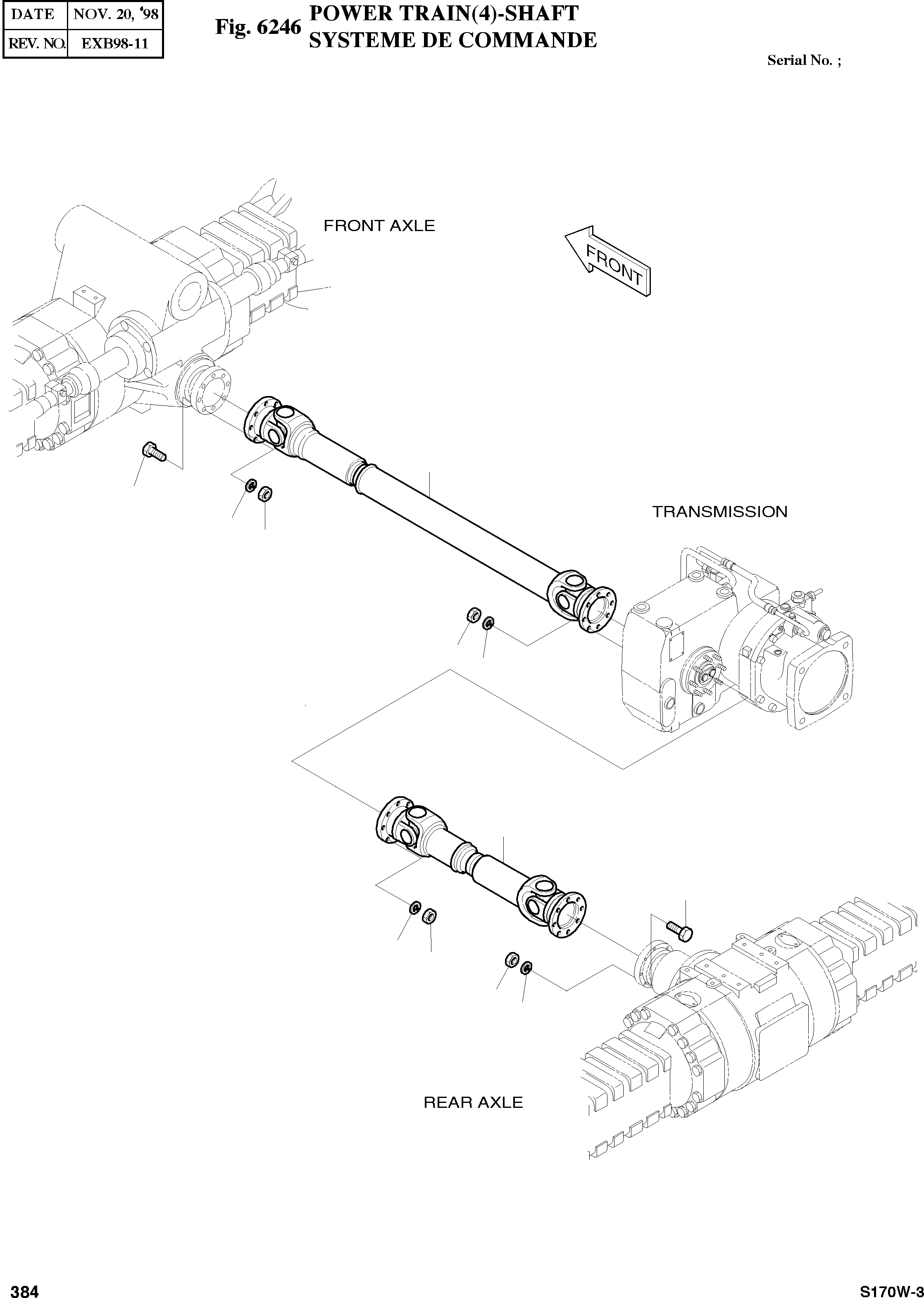 | DATE | NOV. 20, '98 |
|---|---|
| REV. NO. | EXB98-11 |

Fig. 6246 POWER TRAIN(4)-SHAFT
SYSTEME DE COMMANDE

Serial No. ;

FRONT AXLE

FRONT

TRANSMISSION

REAR AXLE

384

S170W-3