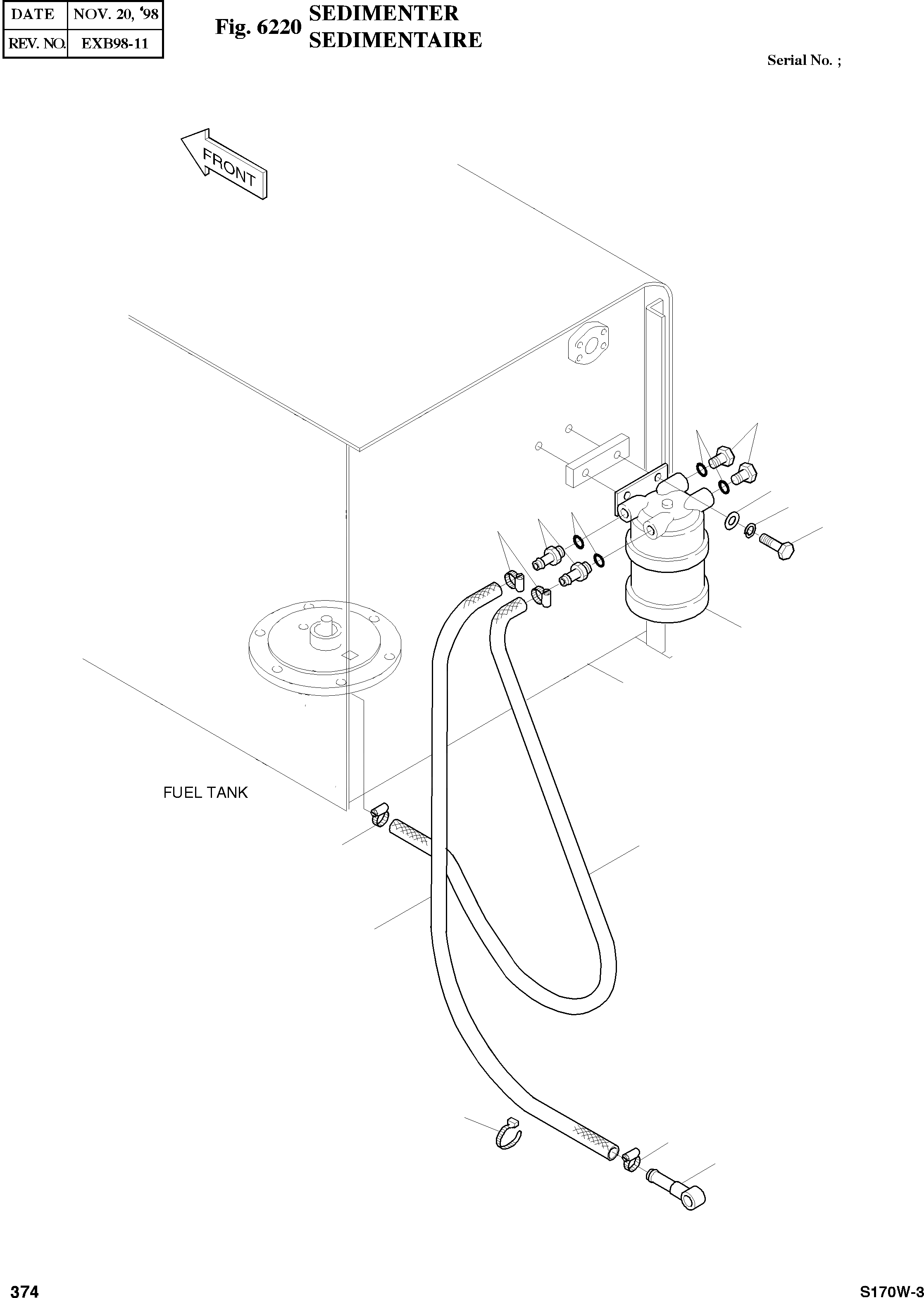 | DATE | NOV. 20, '98 |
|---|---|
| REV. NO. | EXB98-11 |

Fig. 6220 SEDIMENTER
SEDIMENTAIRE

Serial No. ;

FRONT

FUEL TANK

374

S170W-3