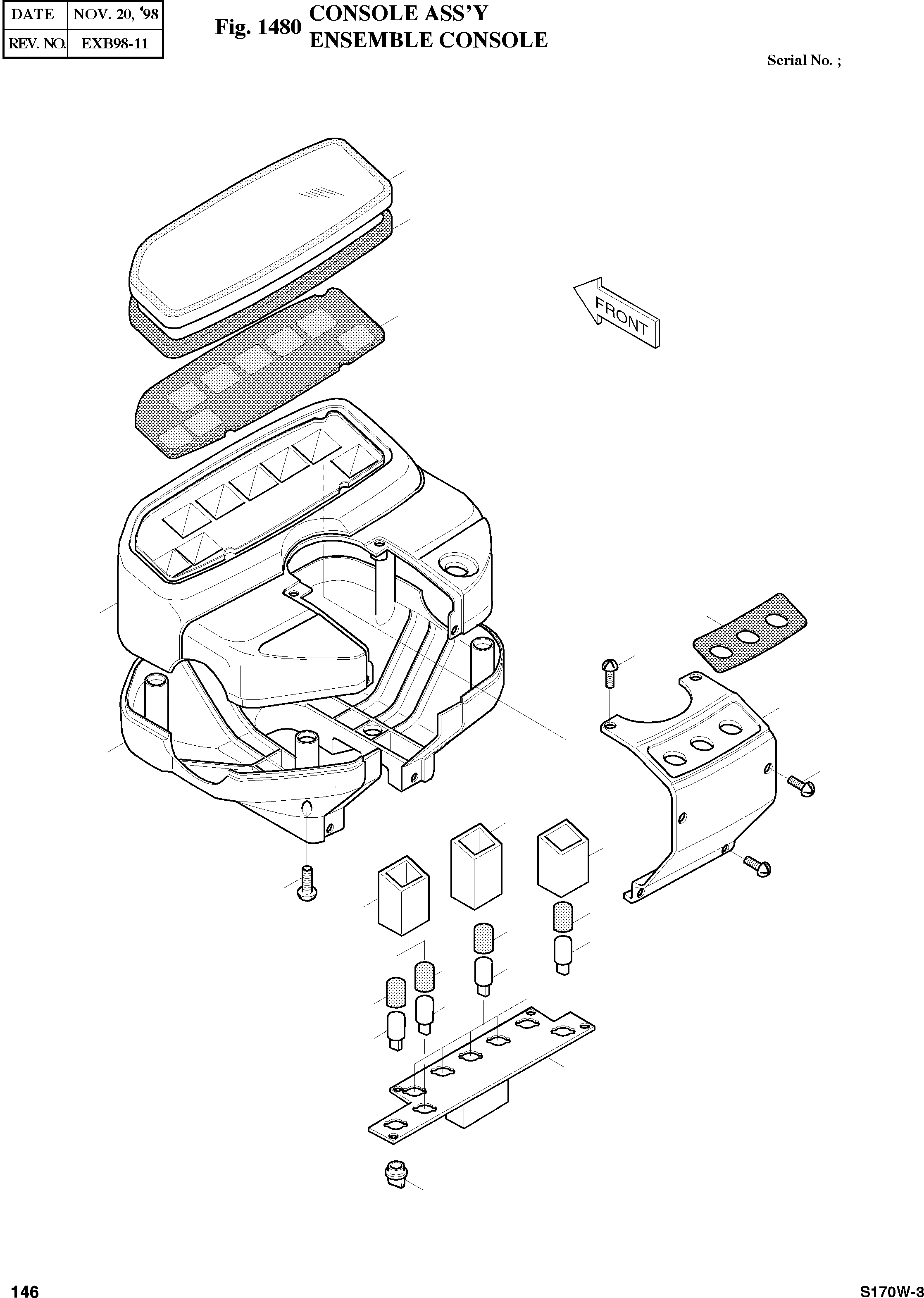 | DATE | NOV. 20, '98 |
|---|---|
| REV. NO. | EXB98-11 |

Fig. 1480 CONSOLE ASS'Y
ENSEMBLE CONSOLE

Serial No. ;

FRONT

146

S170W-3