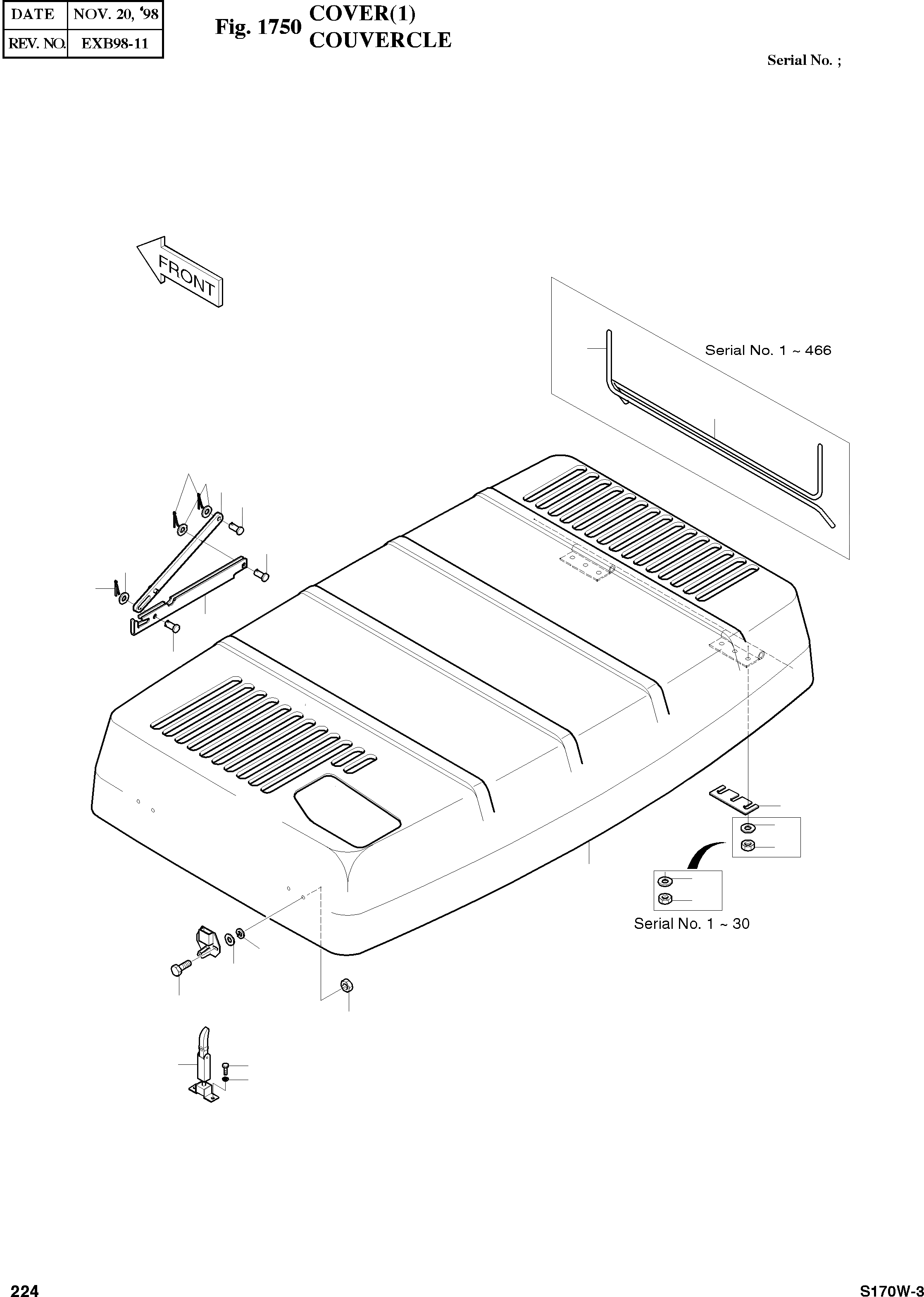 | DATE | NOV. 20, '98 |
|---|---|
| REV. NO. | EXB98-11 |

Fig. 1750 COVER(1)
COUVERCLE

Serial No. ;

FRONT

Serial No. 1 ~ 466

Serial No. 1 ~ 30

224

S170W-3