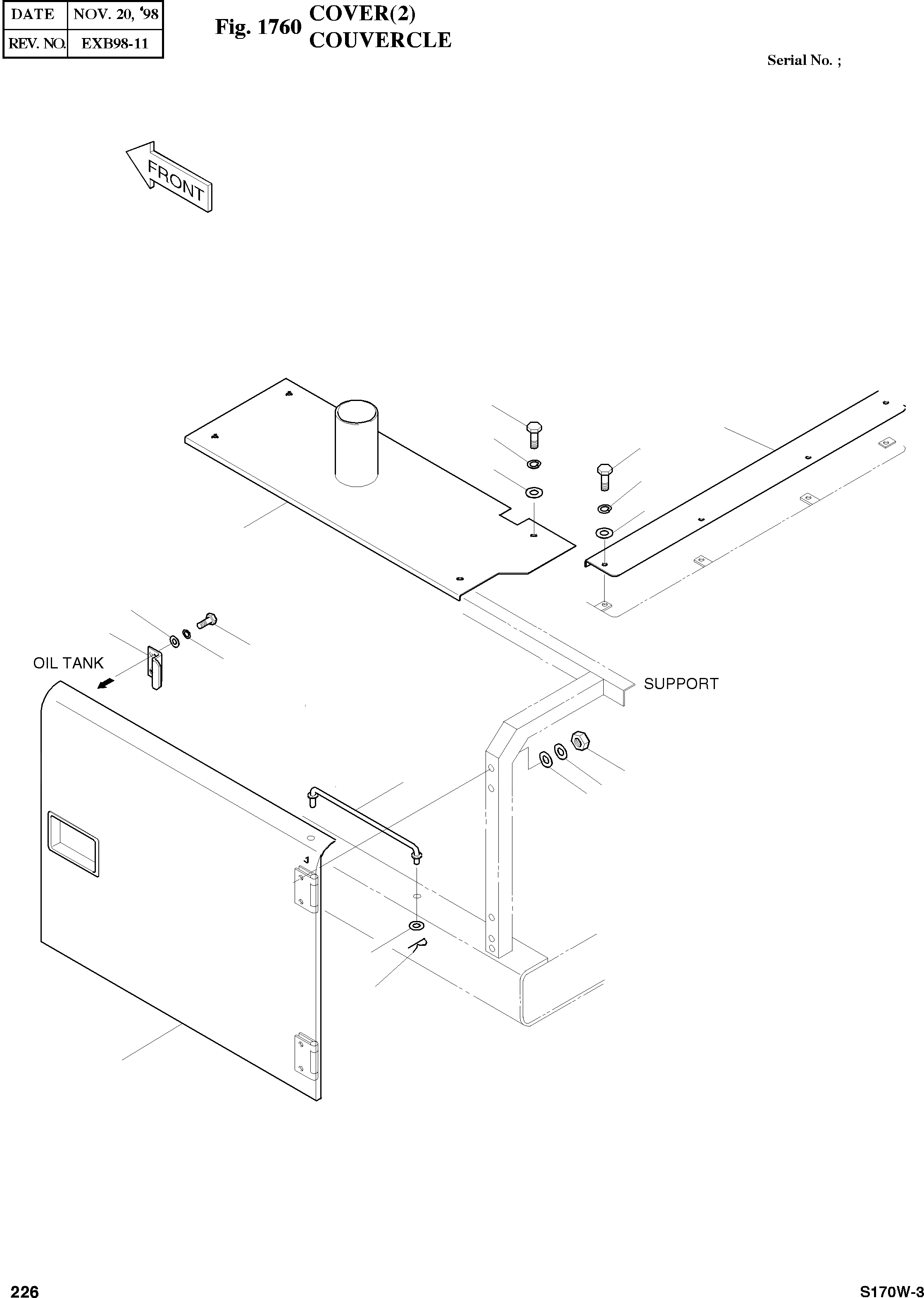 | DATE | NOV. 20, '98 |
|---|---|
| REV. NO. | EXB98-11 |

Fig. 1760 COVER(2)
COUVERCLE

Serial No. ;

FRONT

OIL TANK

SUPPORT

226

S170W-3