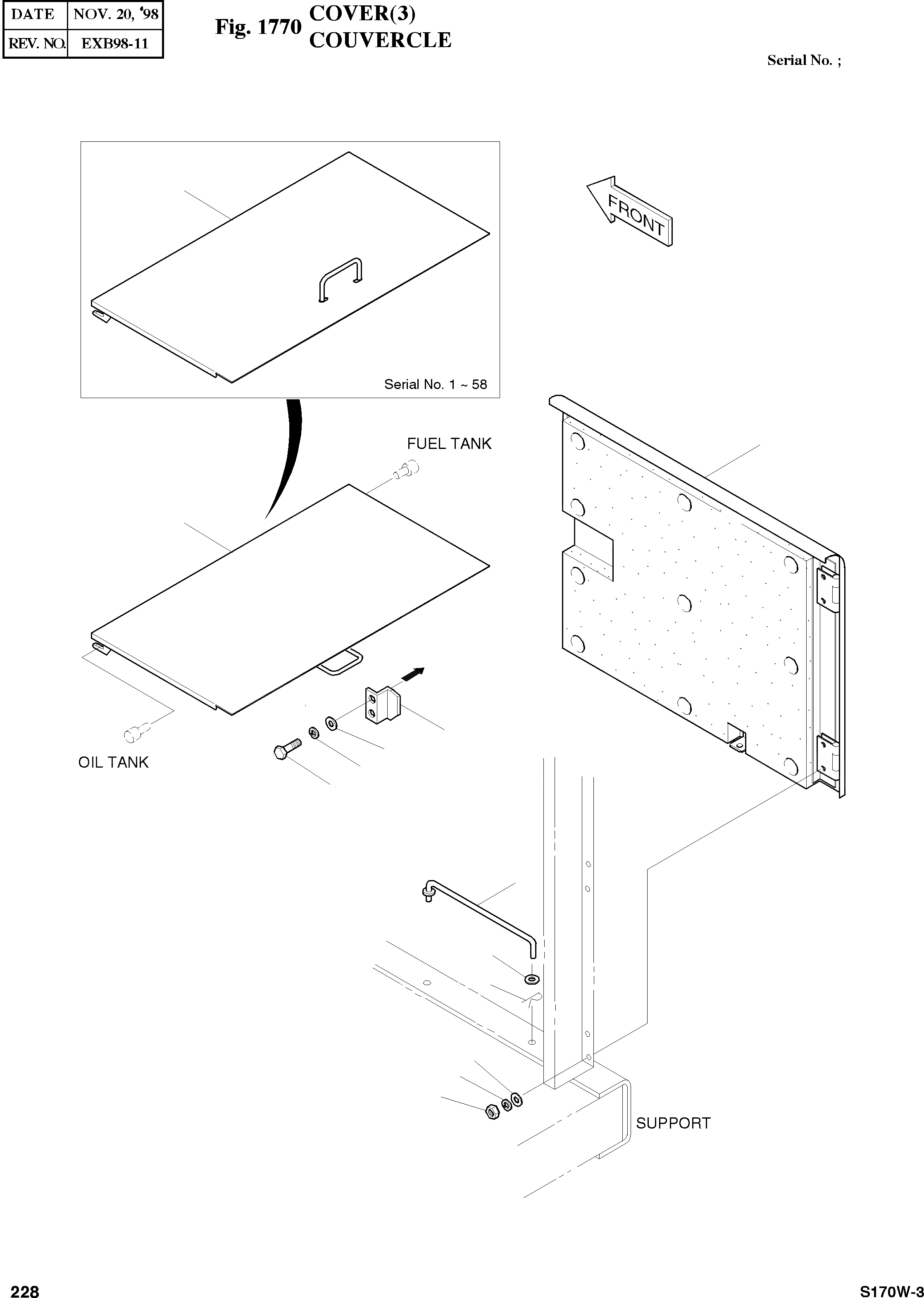 | DATE | NOV. 20, '98 |
|---|---|
| REV. NO. | EXB98-11 |

Fig. 1770 COVER(3)
COUVERCLE

Serial No. ;

FRONT

Serial No. 1 ~ 58

FUEL TANK

OIL TANK

SUPPORT

228

S170W-3