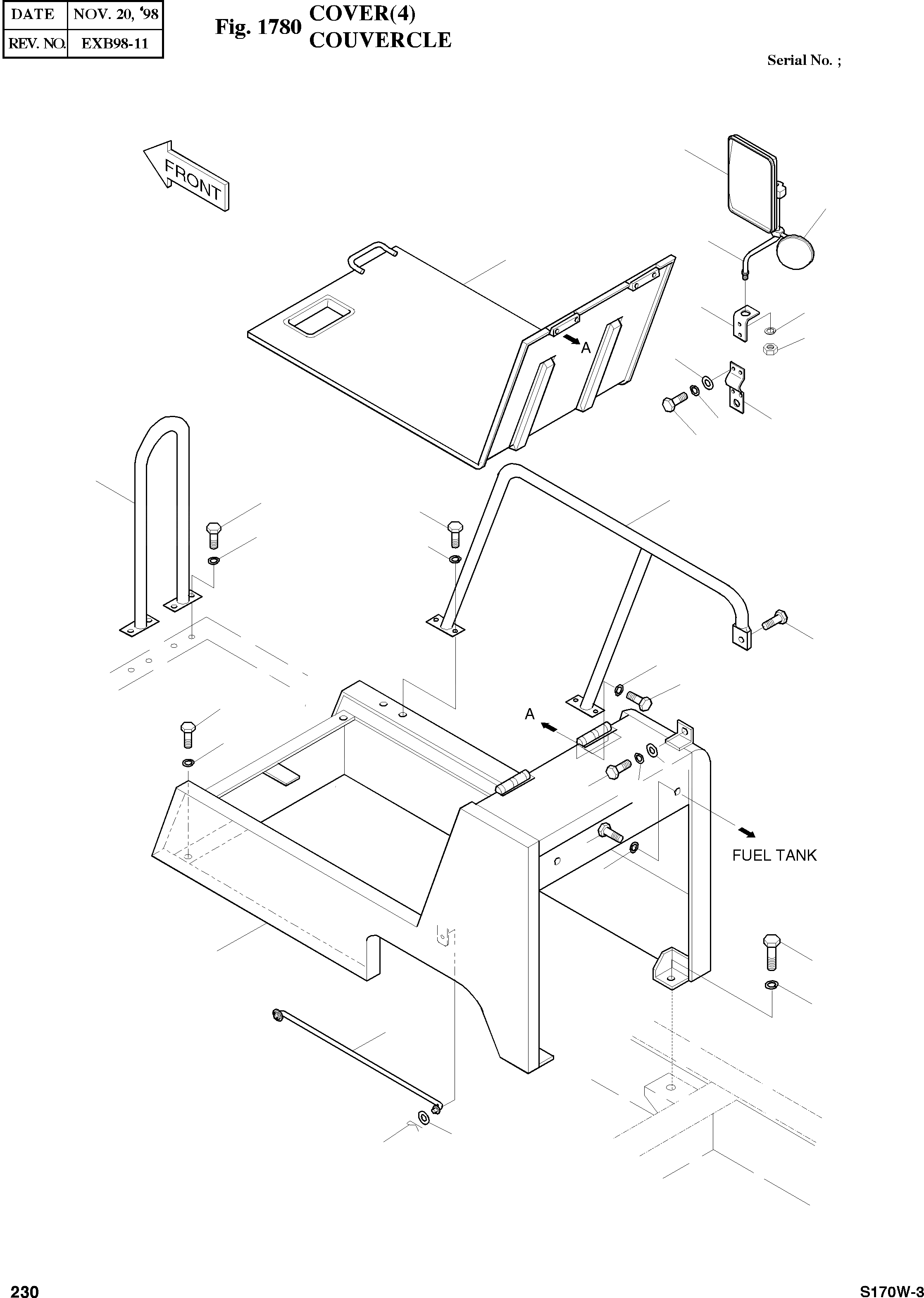 | DATE | NOV. 20, '98 |
|---|---|
| REV. NO. | EXB98-11 |

Fig. 1780 COVER(4)
COUVERCLE

Serial No. ;

FRONT

A

A

FUEL TANK

230

S170W-3