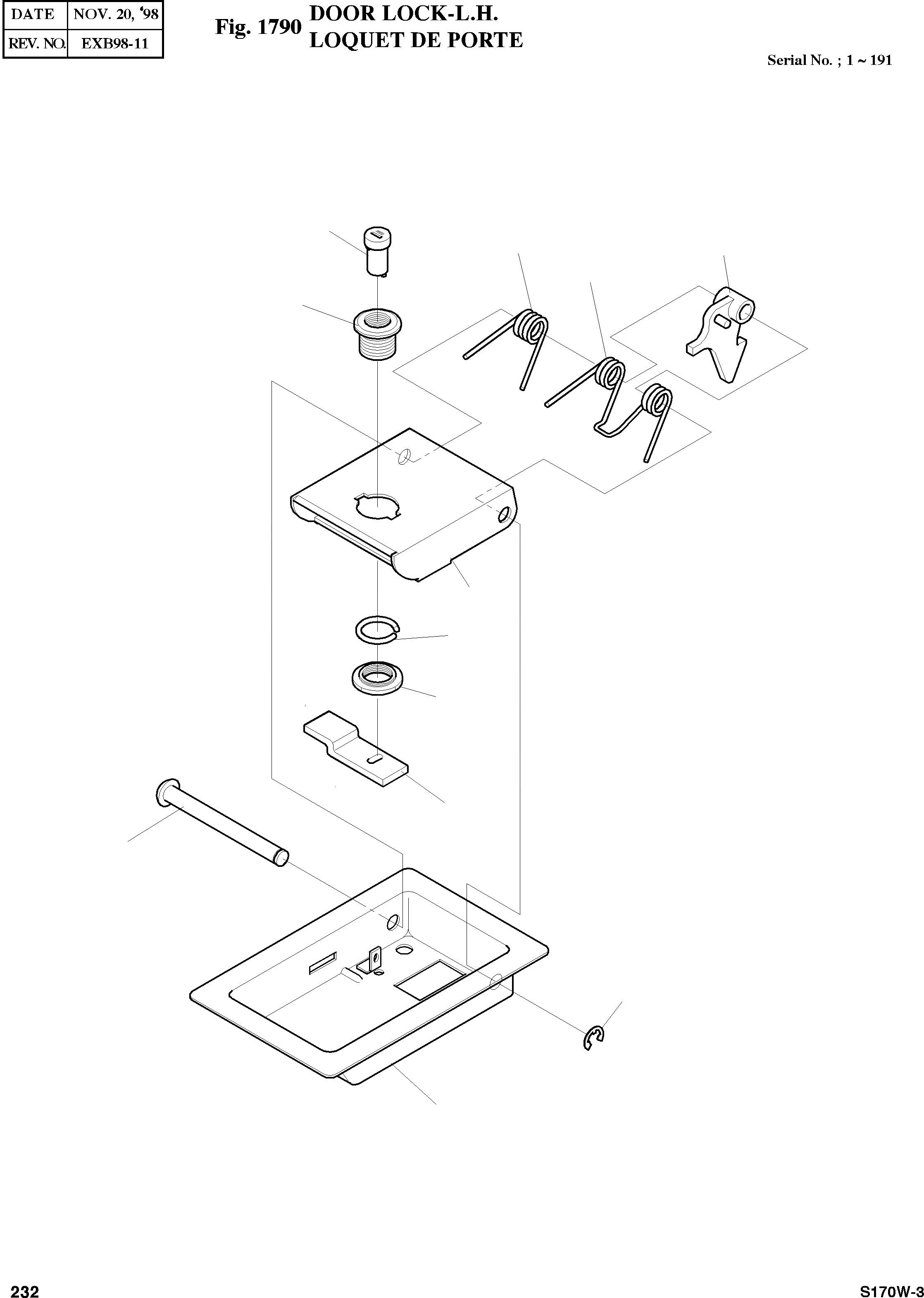 | DATE | NOV. 20, '98 |
|---|---|
| REV. NO. | EXB98-11 |

Fig. 1790 DOOR LOCK-L.H.
LOQUET DE PORTE

Serial No. ; 1 ~ 191

232

S170W-3