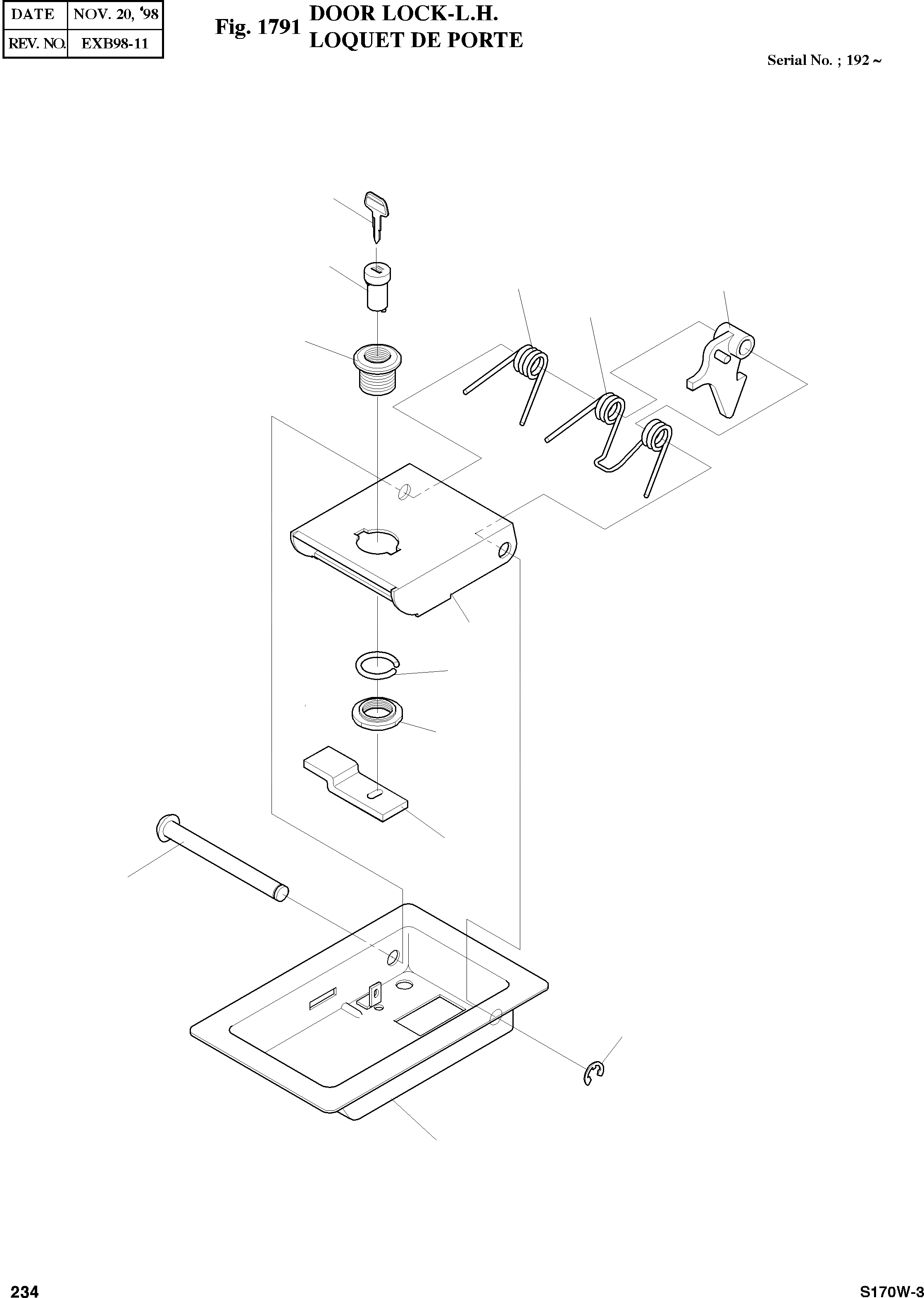 | DATE | NOV. 20, '98 |
|---|---|
| REV. NO. | EXB98-11 |

Fig. 1791 DOOR LOCK-L.H.
LOQUET DE PORTE

Serial No. ; 192 ~

234

S170W-3