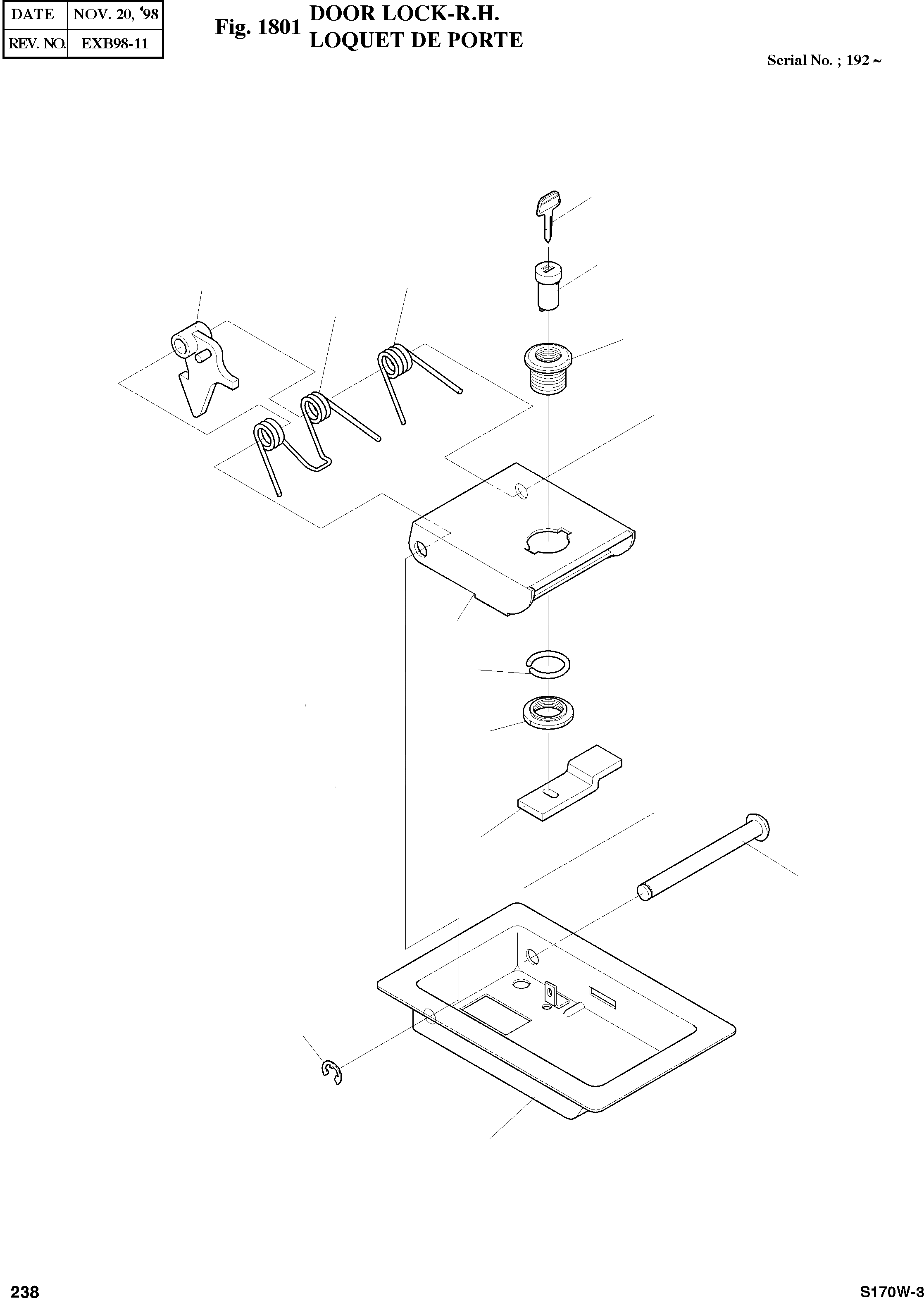 | DATE | NOV. 20, '98 |
|---|---|
| REV. NO. | EXB98-11 |

Fig. 1801 DOOR LOCK-R.H.
LOQUET DE PORTE

Serial No. ; 192 ~

238

S170W-3