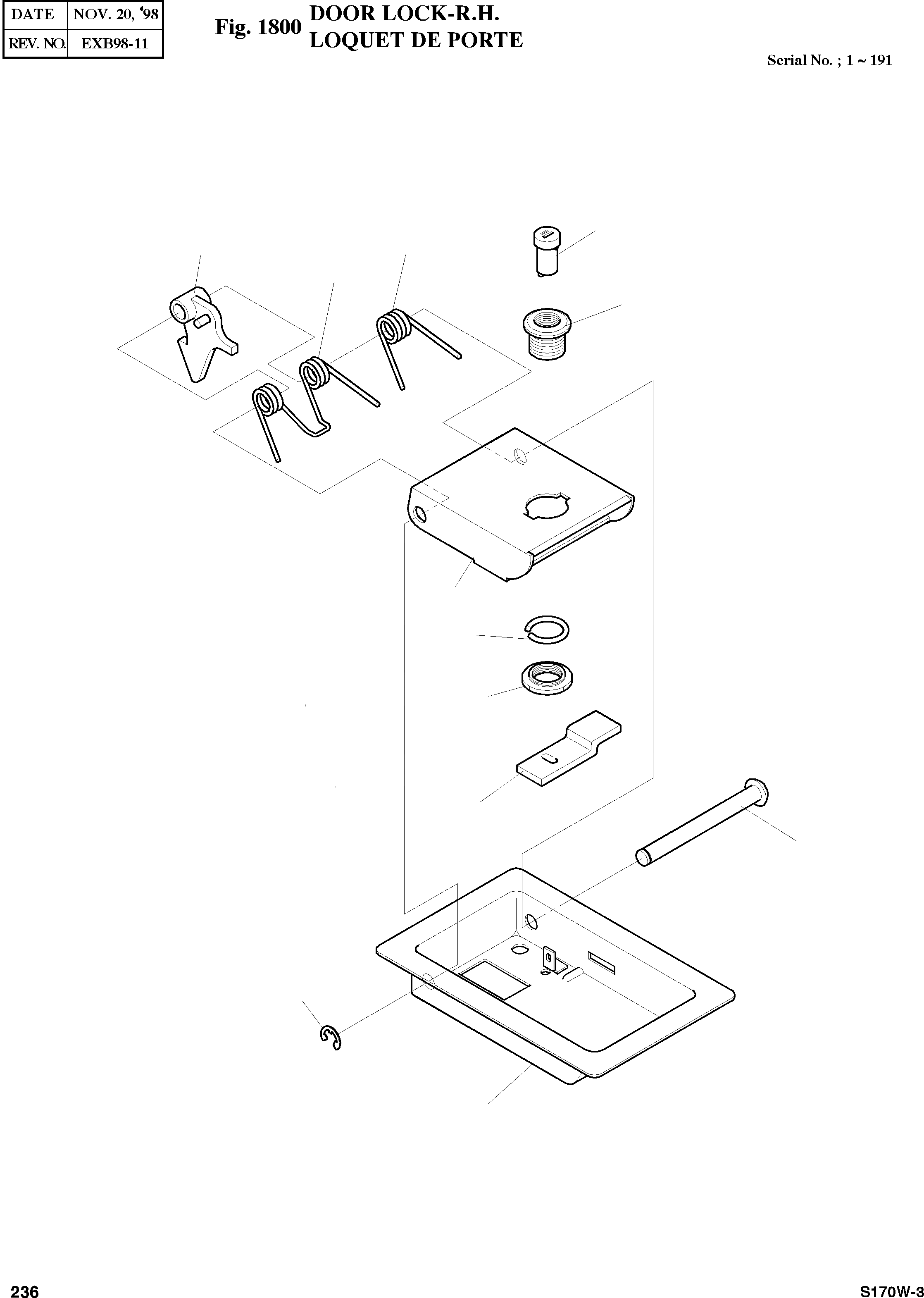 | DATE | NOV. 20, '98 |
|---|---|
| REV. NO. | EXB98-11 |

Fig. 1800 DOOR LOCK-R.H.
LOQUET DE PORTE

Serial No. ; 1 ~ 191

236

S170W-3